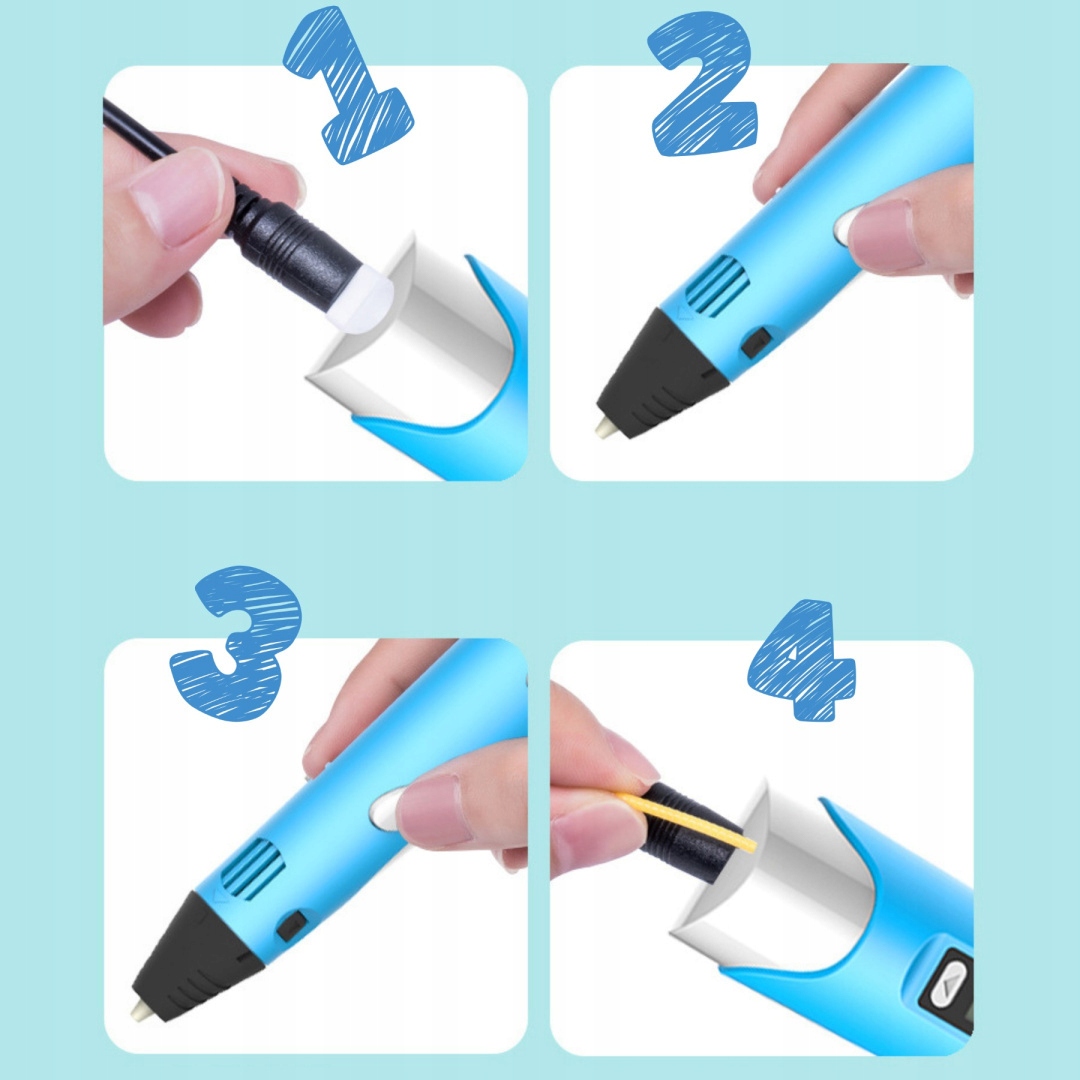 1

2

3

4