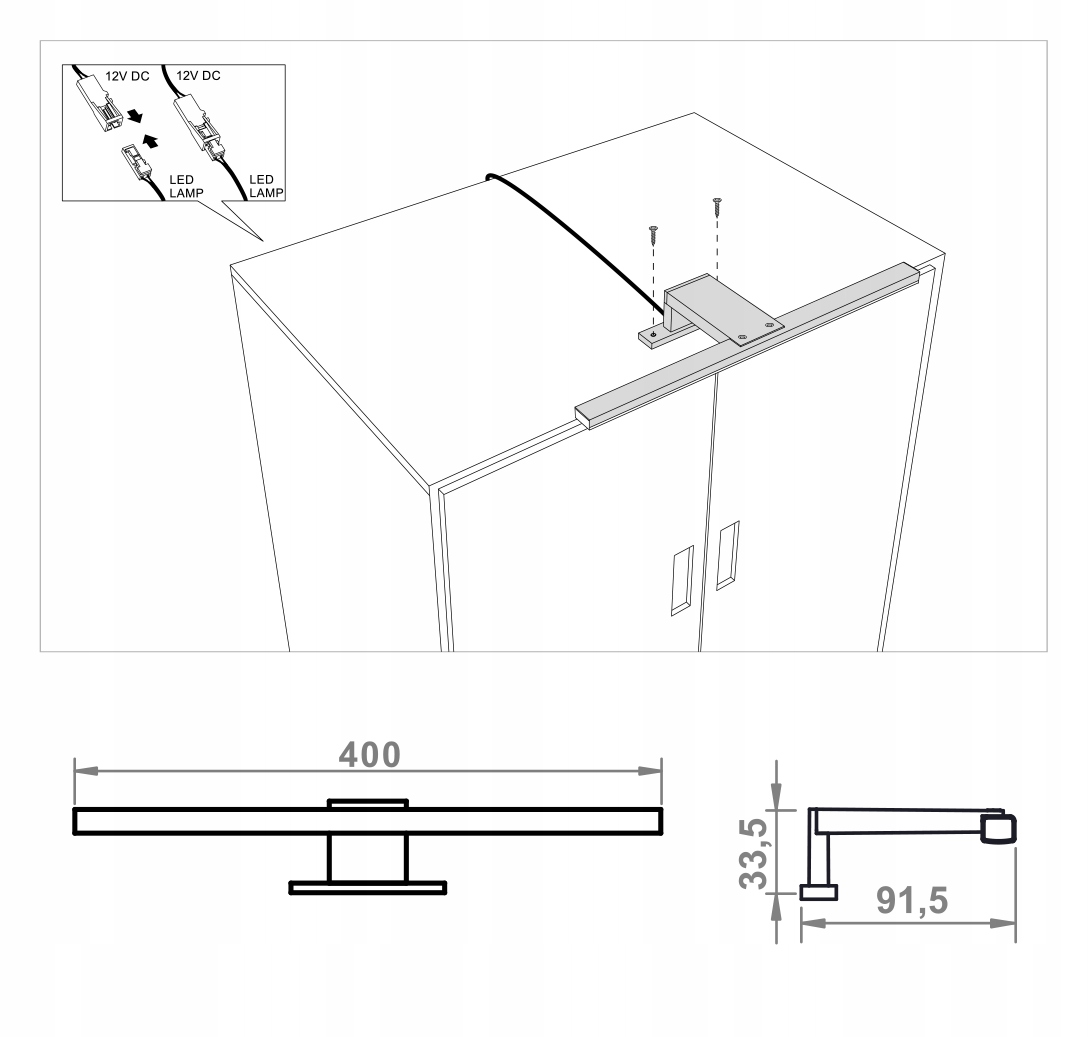 12V DC
12V DC
LED LAMP
LED LAMP

400

33,5

91,5