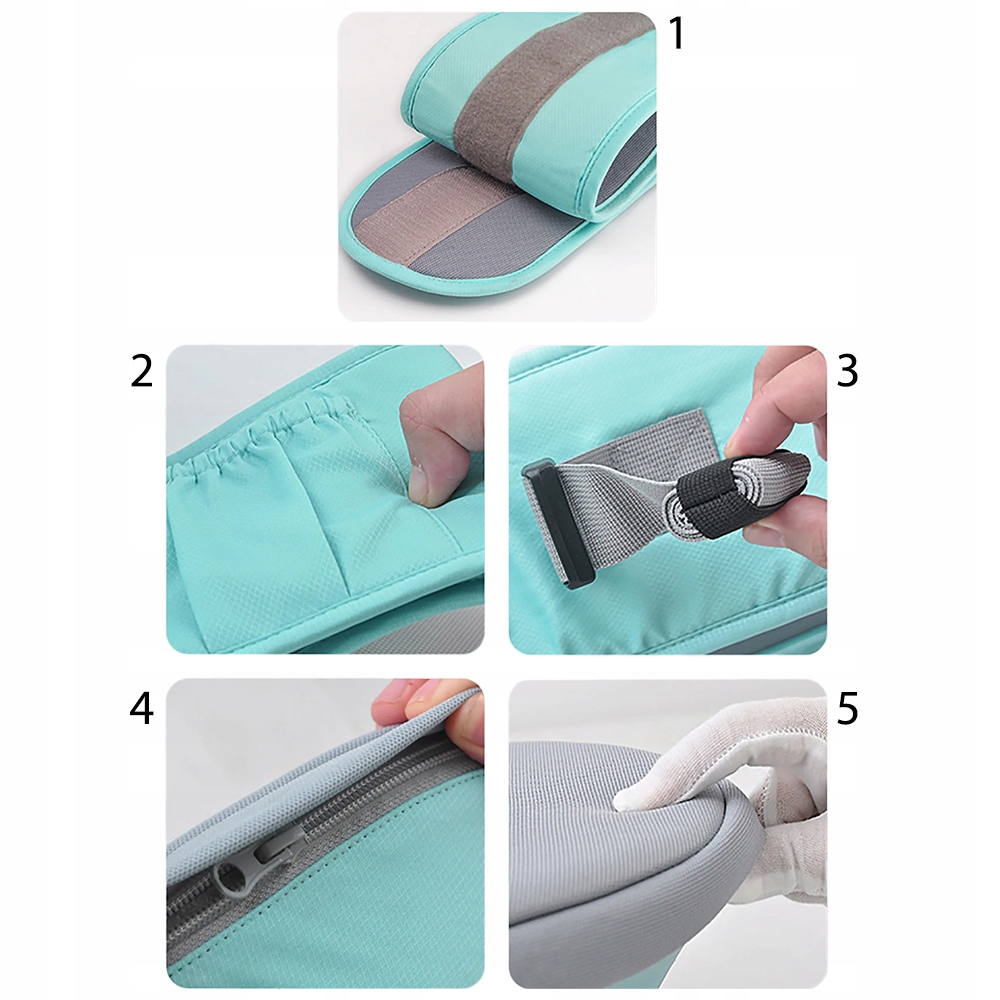 1

2

3

4

5