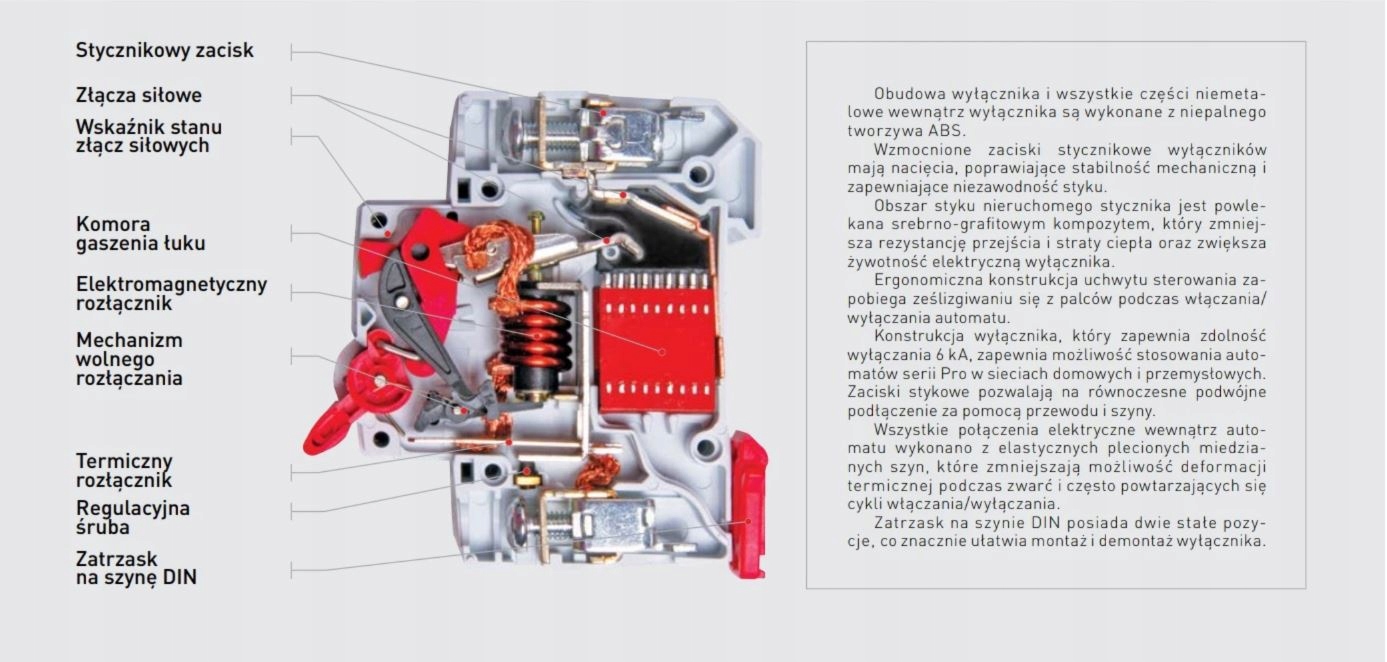 Stycznikowy zacisk

Złącza siłowe

Wskaźnik stanu złącz siłowych

Komora gaszenia łuku

Elektromagnetyczny rozłącznik

Mechanizm wolnego rozłączania

Termiczny rozłącznik

Regulacyjna śruba

Zatrzask na szynę DIN

Obudowa wyłącznika i wszystkie części niemetalowe wewnątrz wyłącznika są wykonane z niepalnego tworzywa ABS.

Wzmocnione zaciski stycznikowe wyłączników mają nacięcia, poprawiające stabilność mechaniczną i zapewniające niezawodność styku.

Obszar styku nieruchomego stycznika jest powlekana srebrno-grafitowym kompozytem, który zmniejsza rezystancję przejścia i straty ciepła oraz zwiększa żywotność elektryczną wyłącznika.

Ergonomiczna konstrukcja uchwytu sterowania zapobiega ześlizgiwaniu się z palców podczas włączania/wyłączania automatu.

Konstrukcja wyłącznika, który zapewnia zdolność wyłączania 6 kA, zapewnia możliwość stosowania automatów serii Pro w sieciach domowych i przemysłowych. Zaciski stykowe pozwalają na równoczesne podwójne podłączenie za pomocą przewodu i szyny.

Wszystkie połączenia elektryczne wewnątrz automatu wykonano z elastycznych plecionych miedzianych szyn, które zmniejszają możliwość deformacji termicznej podczas zwarć i często powtarzających się cykli włączania/wyłączania.

Zatrzask na szynie DIN posiada dwie stałe pozycje, co znacznie ułatwia montaż i demontaż wyłącznika.