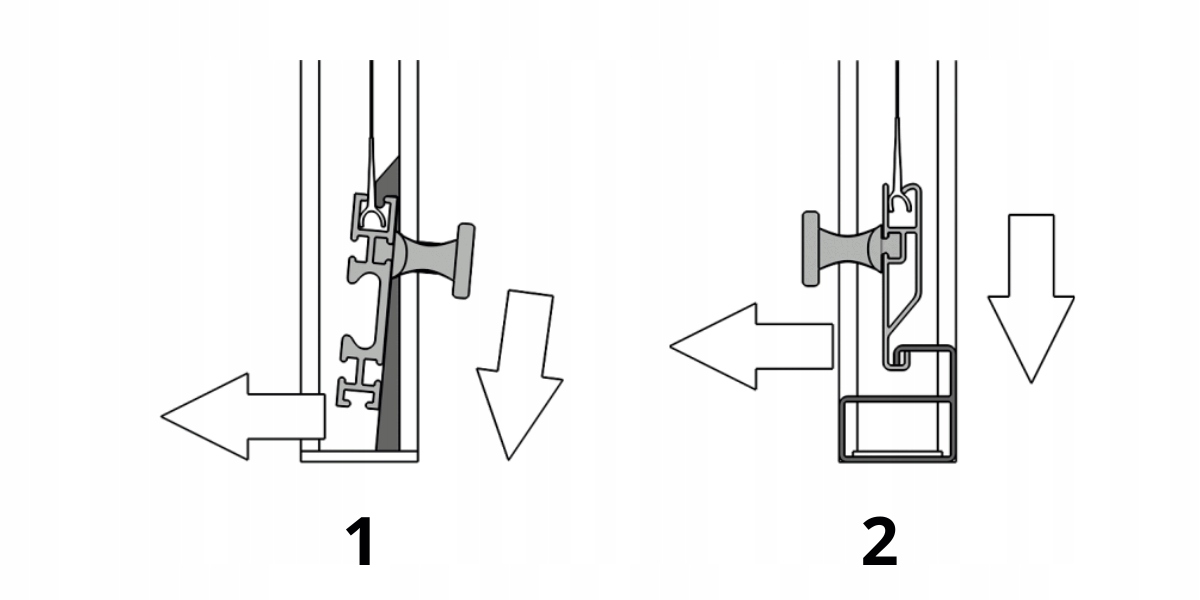 1

2