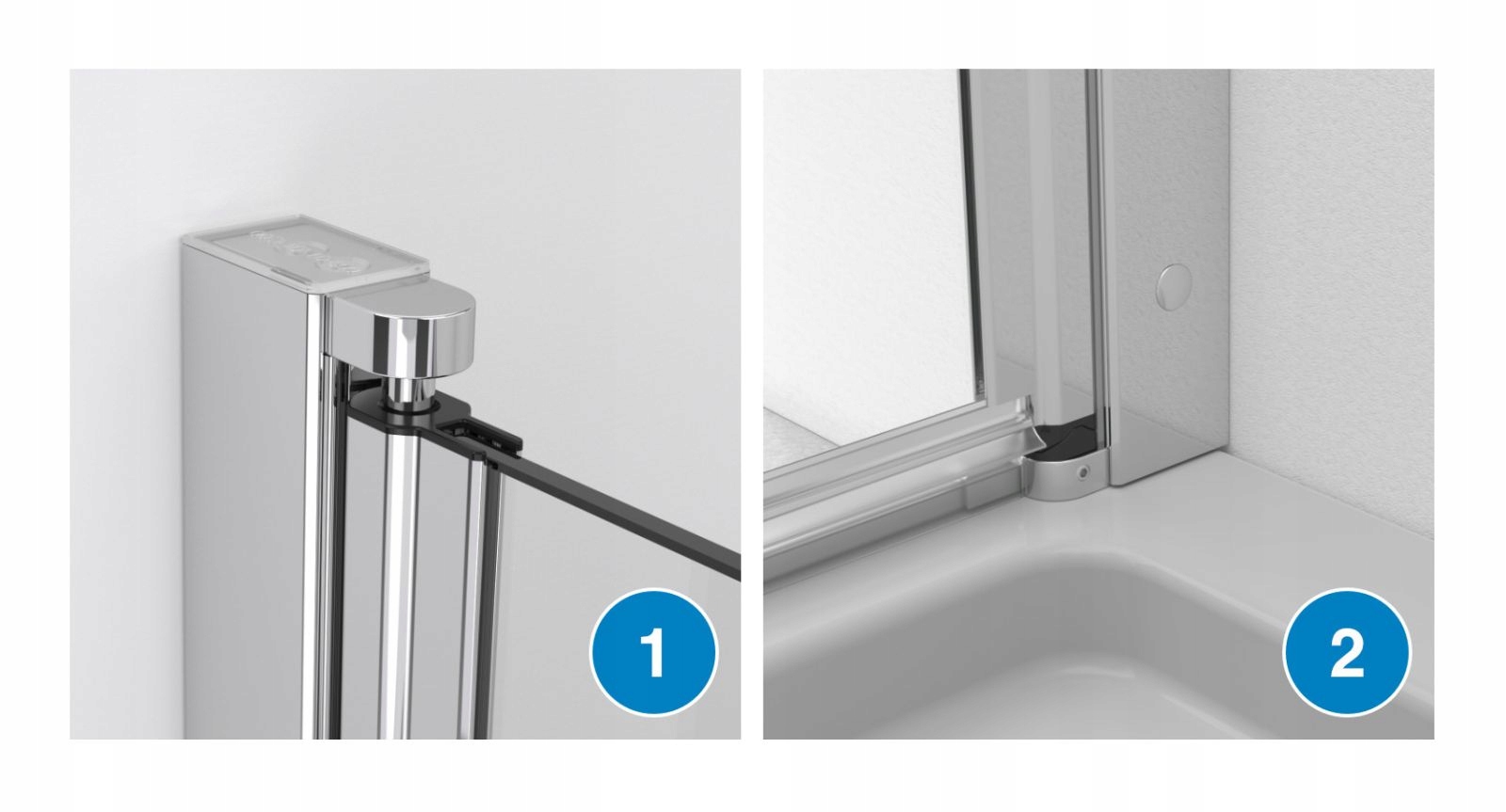 1

2