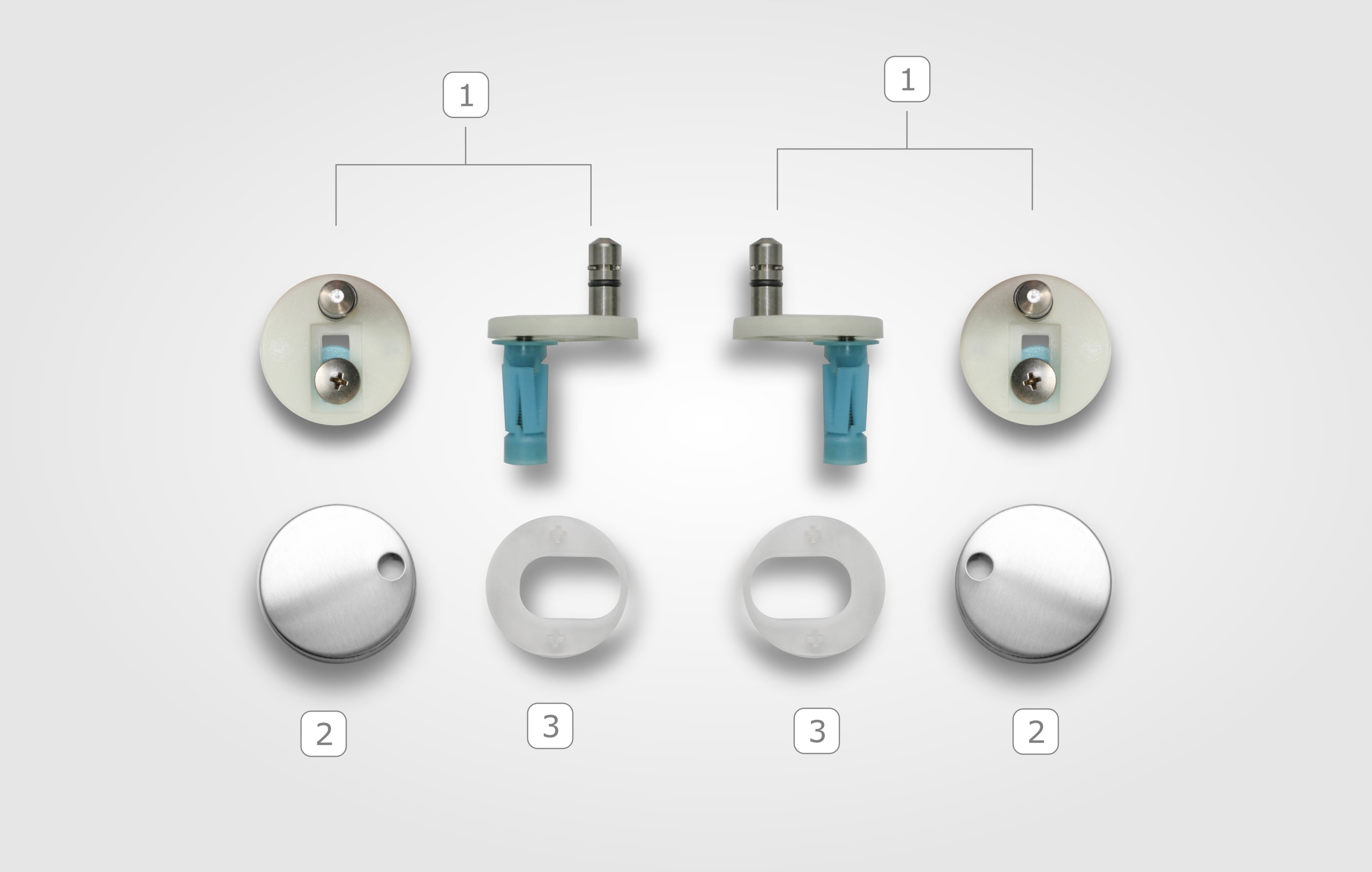 1

1

2

3

3

2