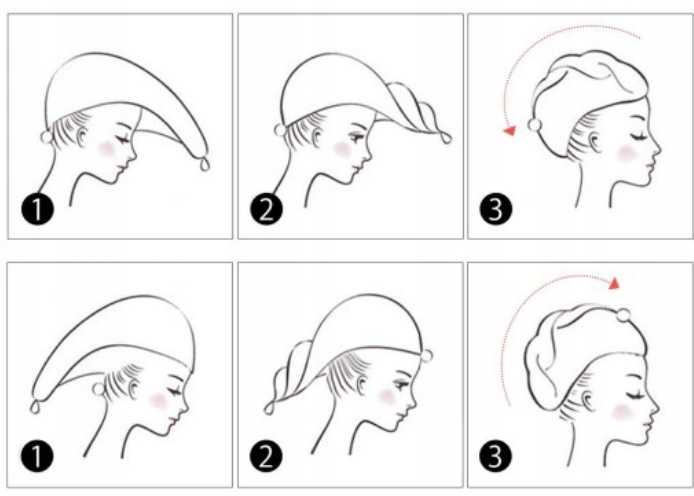 1
2
3
1
2
3