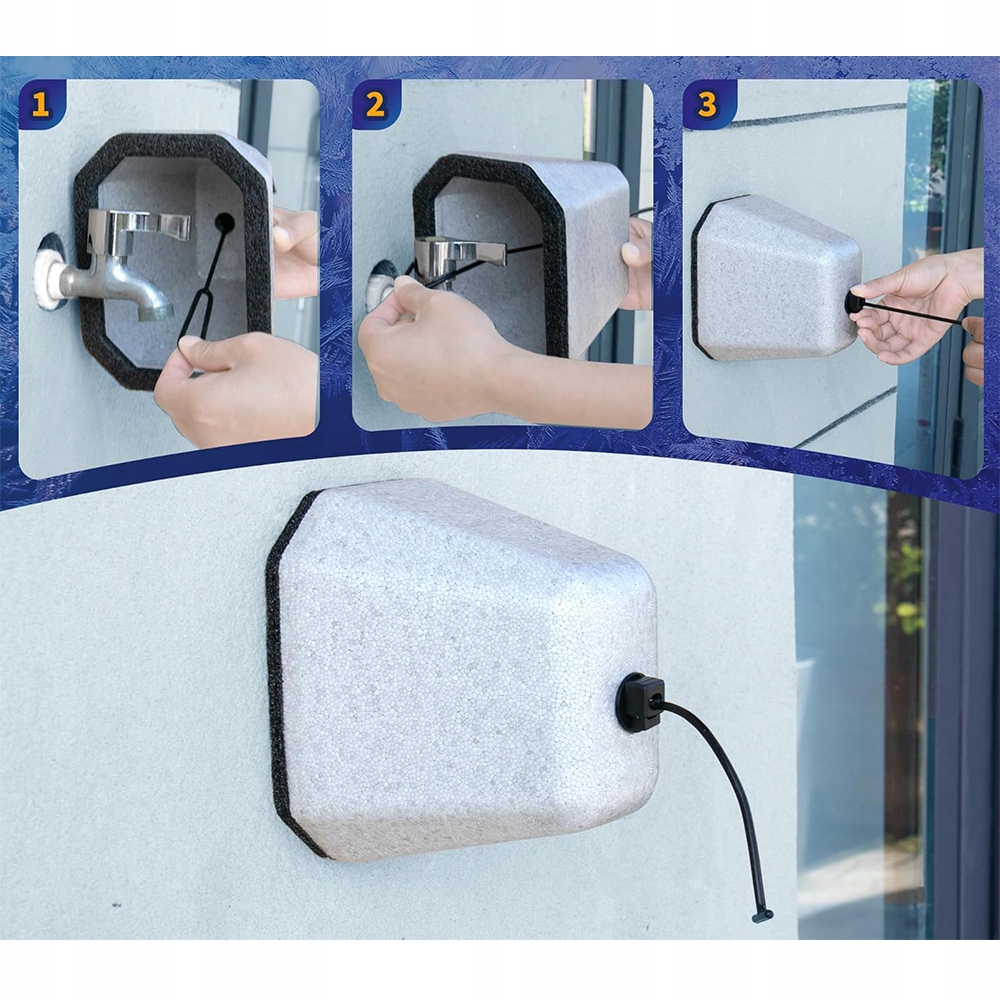 1

2

3