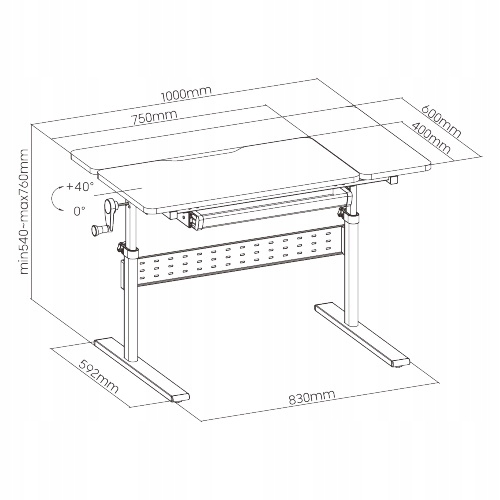 1000mm
750mm
600mm
400mm
min540-max760mm
+40°
0°
592mm
830mm