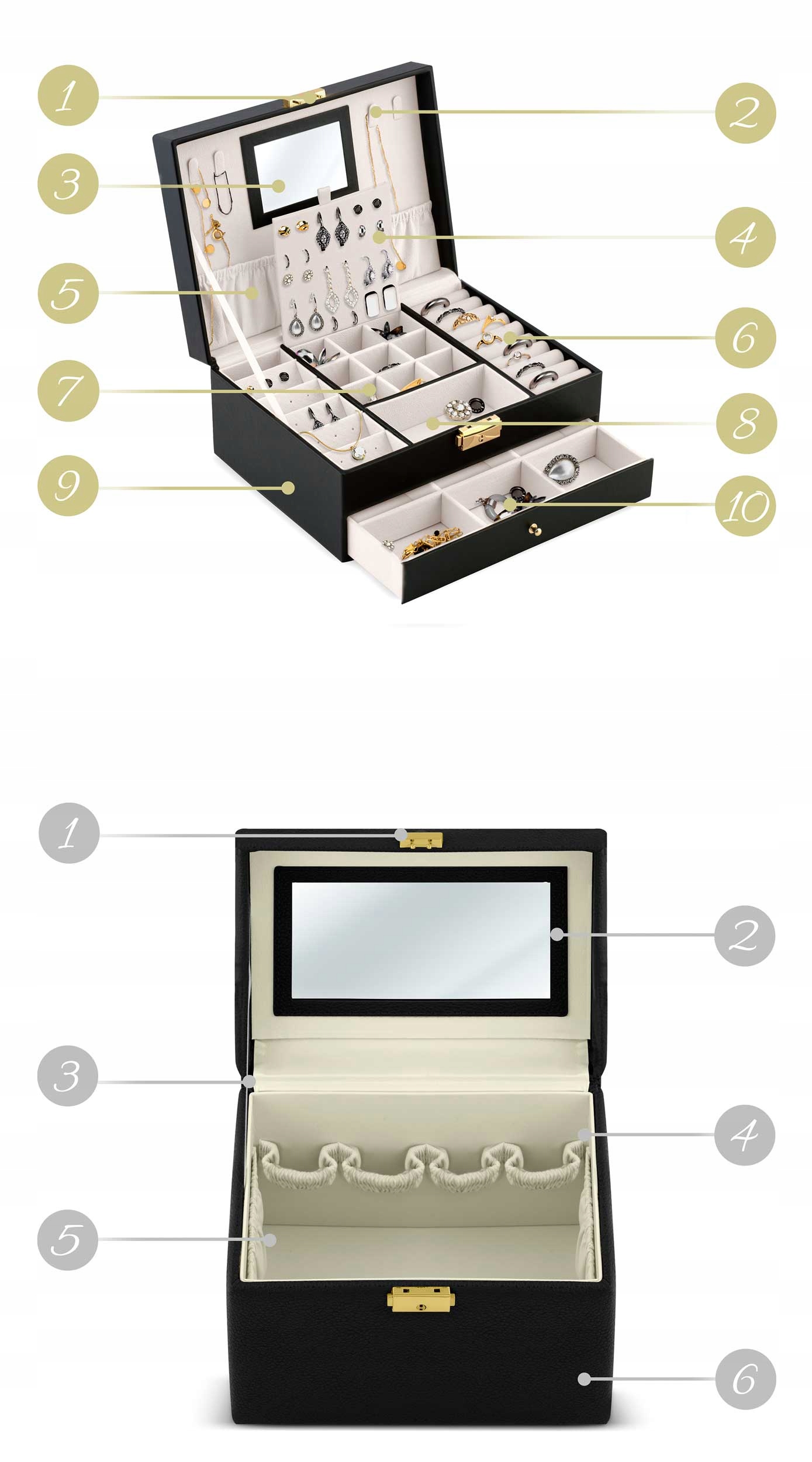 1
2
3
4
5
6
7
8
9
10

1
2
3
4
5
6