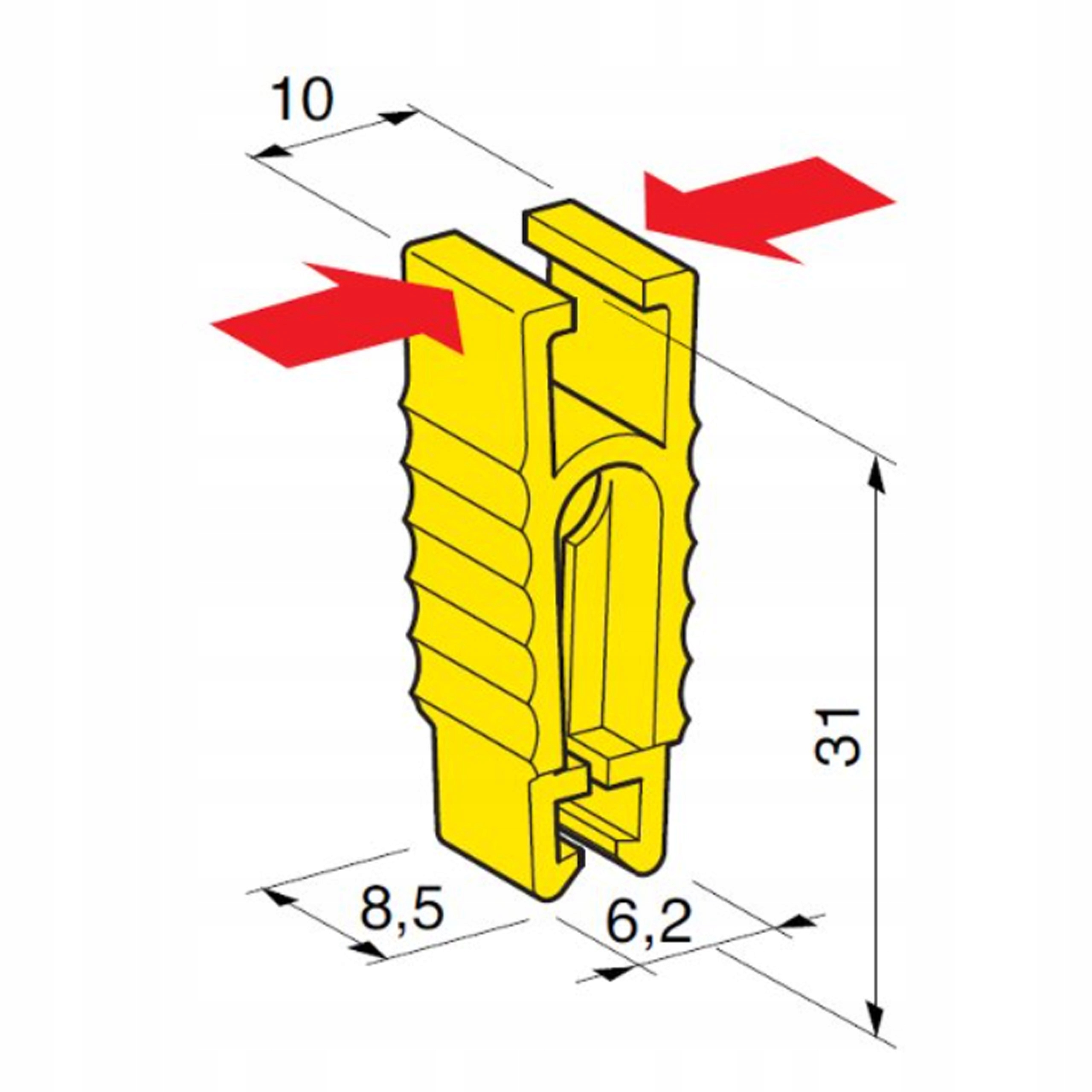 10

31

8,5

6,2