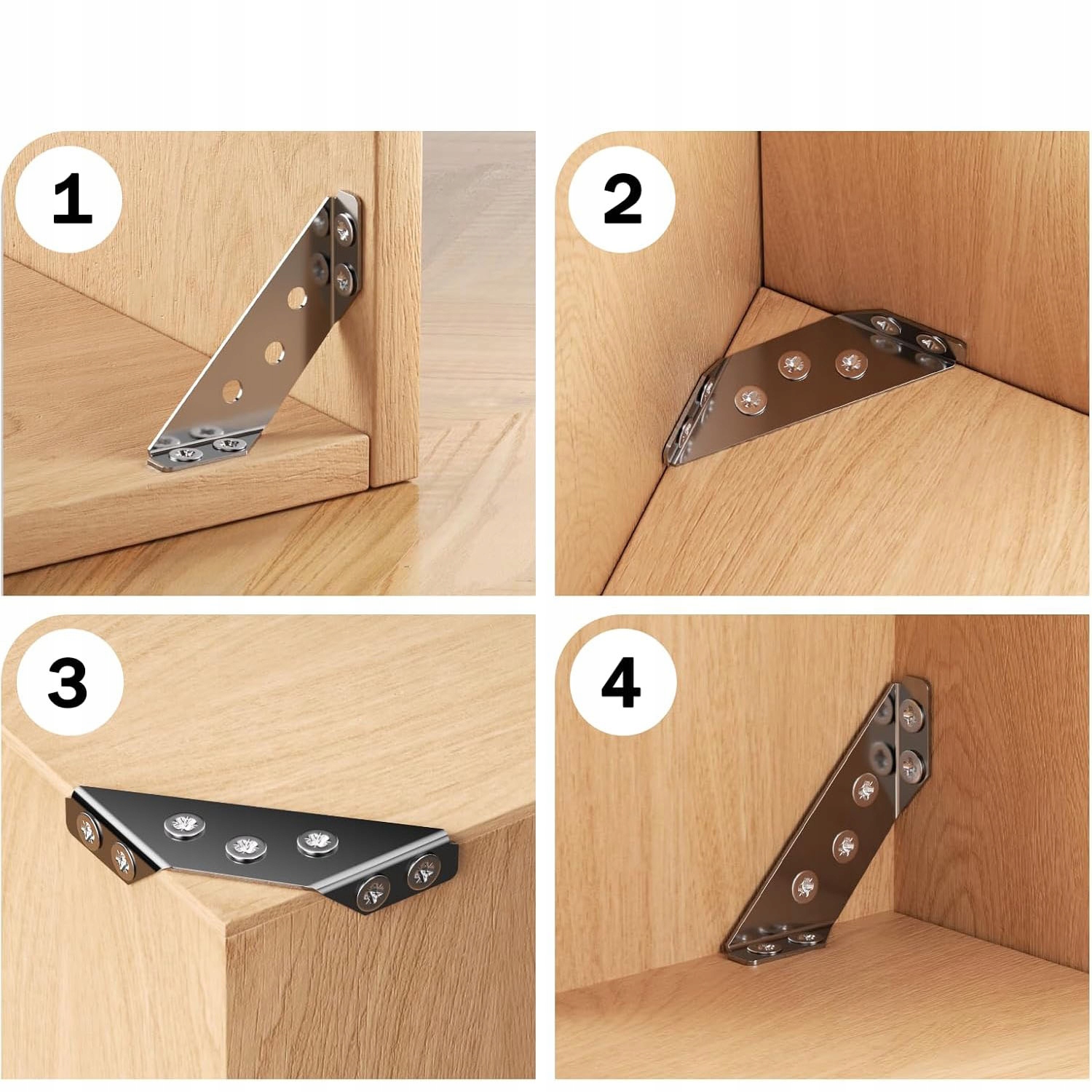 1

2

3

4