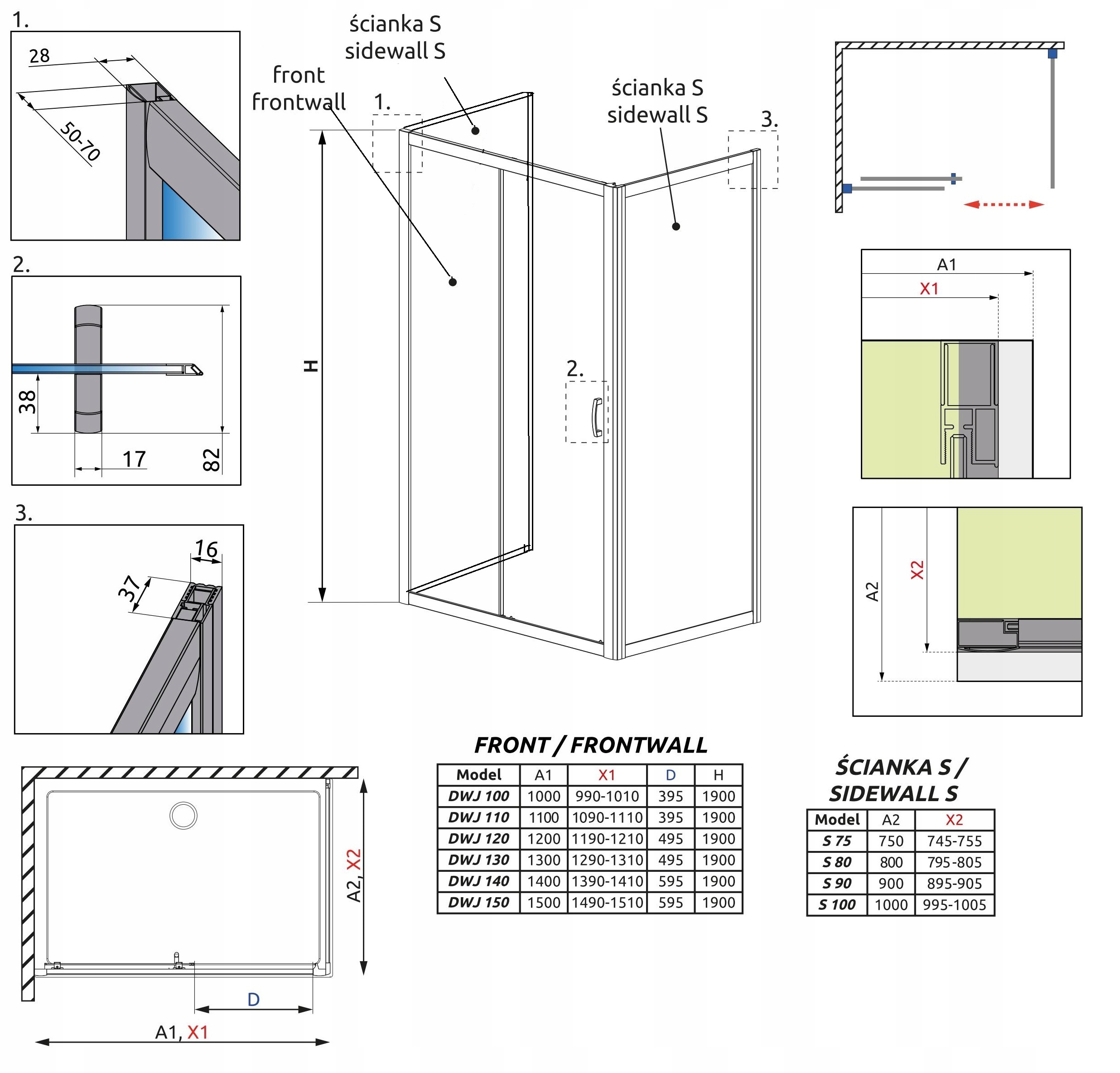 1.

28

50-70

2.

38

17

82

3.

16

37

ścianka S
sidewall S

front
frontwall

1.

ścianka S
sidewall S

3.

H

2.

A1

X1

A2

X2

A2, X2

D

A1, X1

FRONT / FRONTWALL

| Model | A1 | X1 | D | H |
|---|---|---|---|---|
| DWJ 100 | 1000 | 990-1010 | 395 | 1900 |
| DWJ 110 | 1100 | 1090-1110 | 395 | 1900 |
| DWJ 120 | 1200 | 1190-1210 | 495 | 1900 |
| DWJ 130 | 1300 | 1290-1310 | 495 | 1900 |
| DWJ 140 | 1400 | 1390-1410 | 595 | 1900 |
| DWJ 150 | 1500 | 1490-1510 | 595 | 1900 |

ŚCIANKA S /
SIDEWALL S

| Model | A2 | X2 |
|---|---|---|
| S 75 | 750 | 745-755 |
| S 80 | 800 | 795-805 |
| S 90 | 900 | 895-905 |
| S 100 | 1000 | 995-1005 |