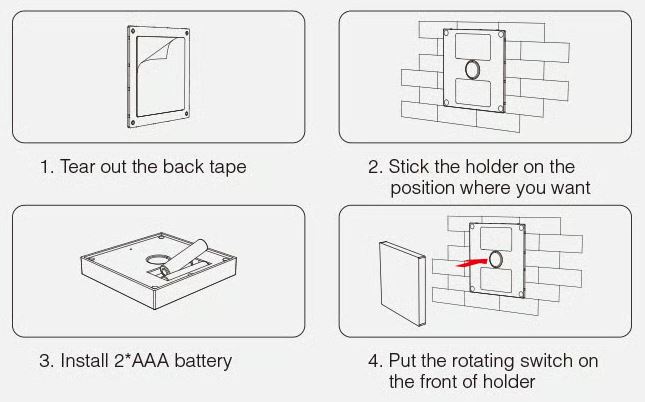 1. Tear out the back tape

2. Stick the holder on the position where you want

3. Install 2*AAA battery

4. Put the rotating switch on the front of holder