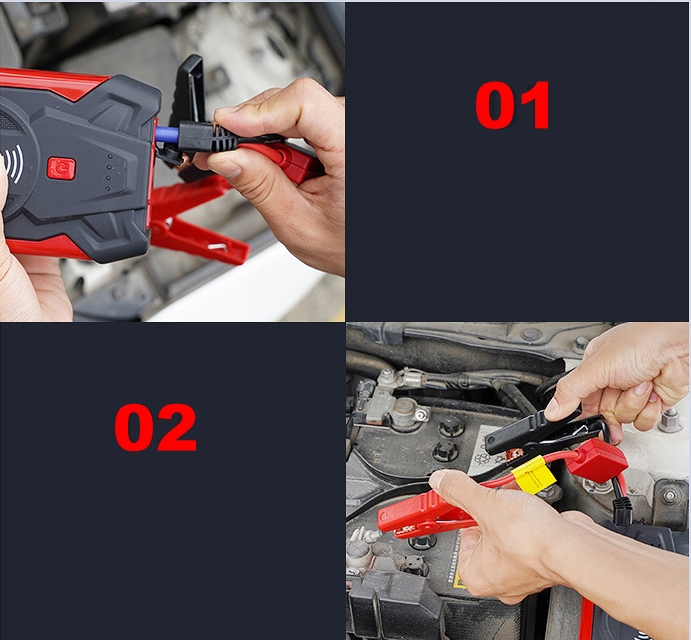 01

02