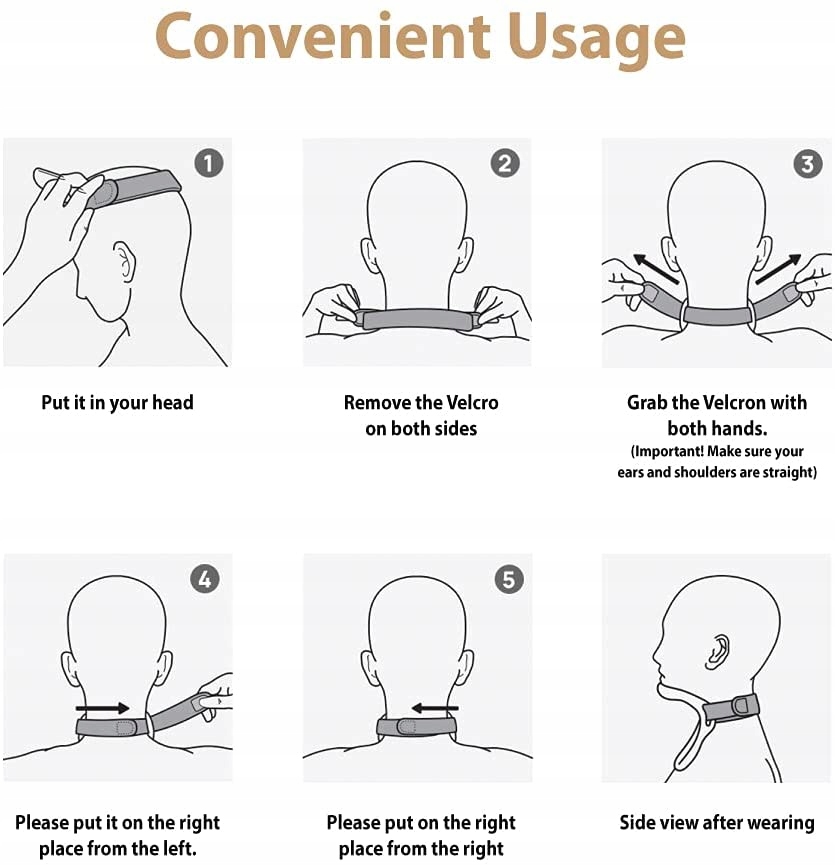 Convenient Usage

1

Put it in your head

2

Remove the Velcro on both sides

3

Grab the Velcron with both hands.
(Important! Make sure your ears and shoulders are straight)

4

Please put it on the right place from the left.

5

Please put on the right place from the right

Side view after wearing