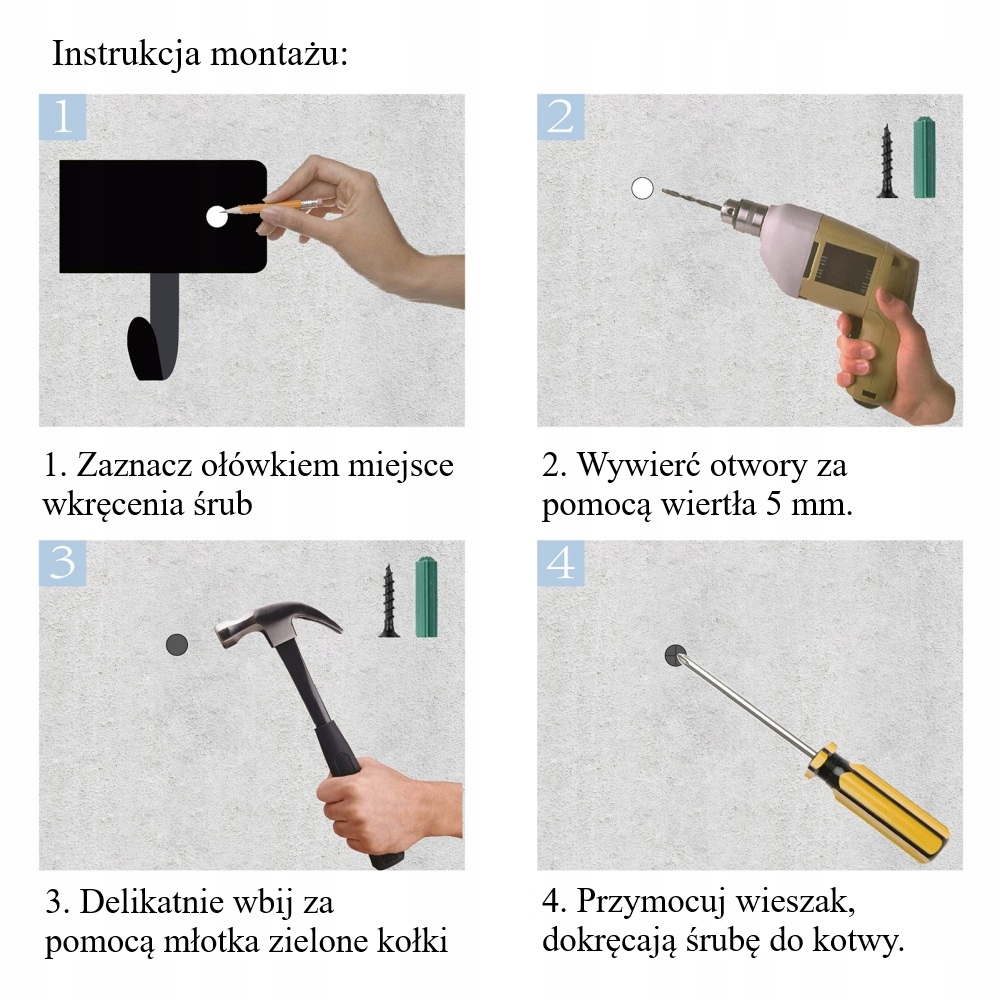 Instrukcja montażu:

1

1. Zaznacz ołówkiem miejsce wkręcenia śrub

2

2. Wywierć otwory za pomocą wiertła 5 mm.

3

3. Delikatnie wbij za pomocą młotka zielone kołki

4

4. Przymocuj wieszak, dokręcają śrubę do kotwy.