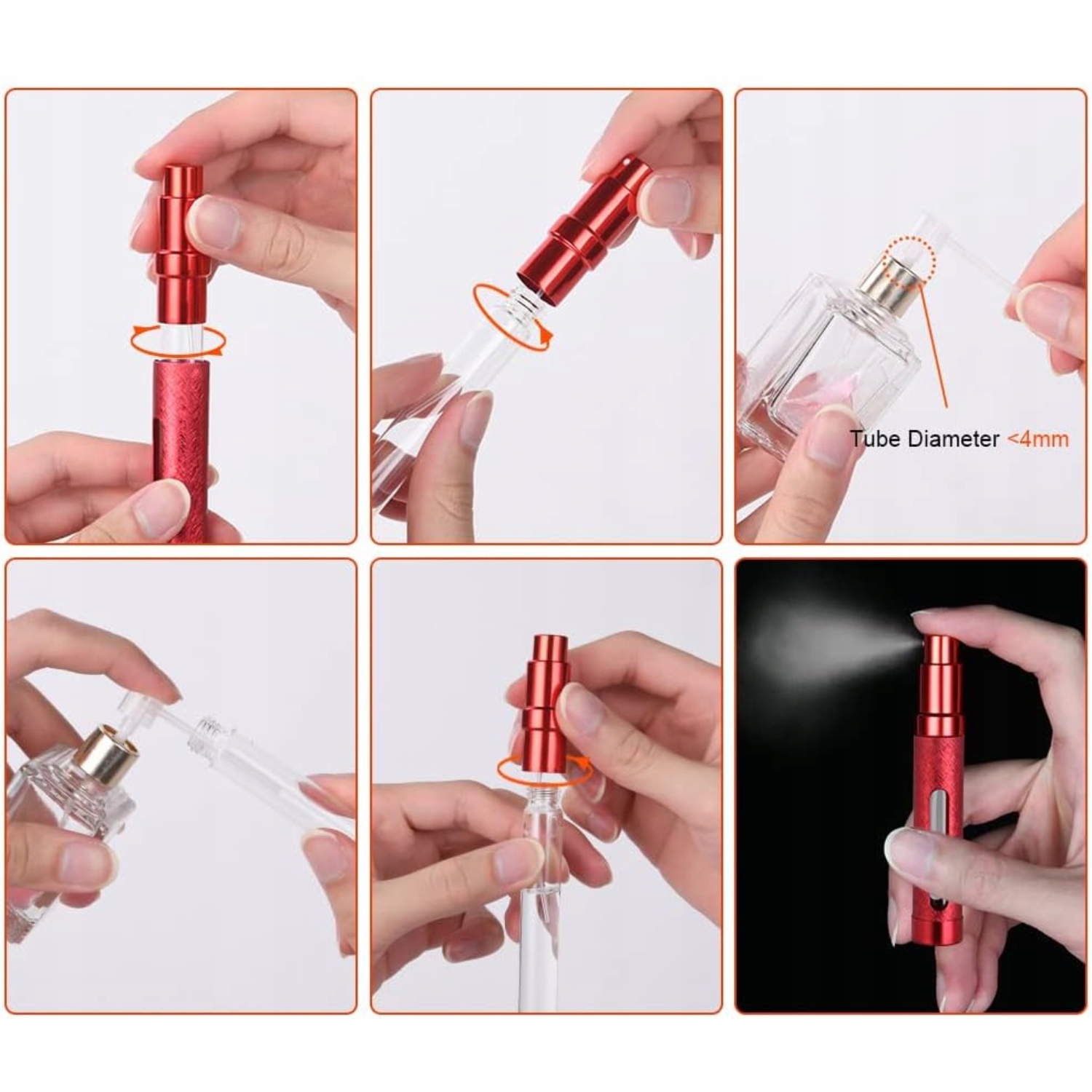 Tube Diameter <4mm