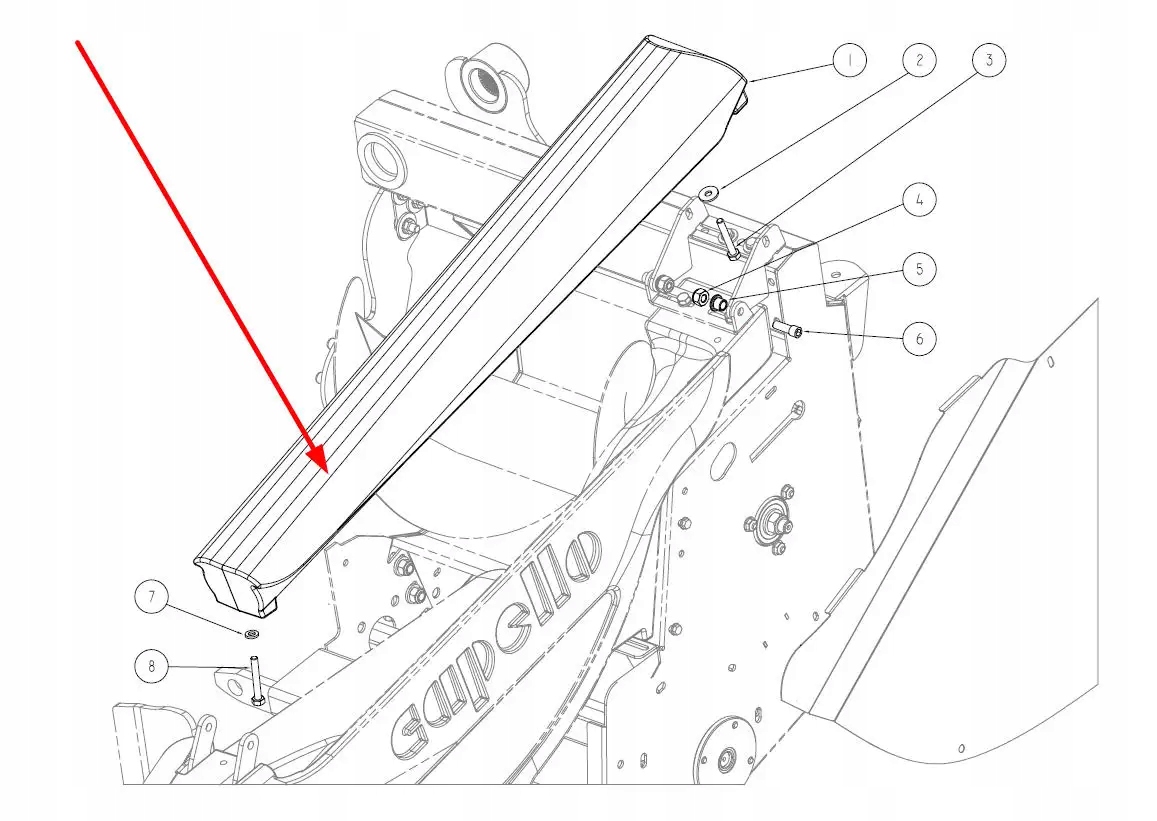 1
2
3
4
5
6
7
8
capello