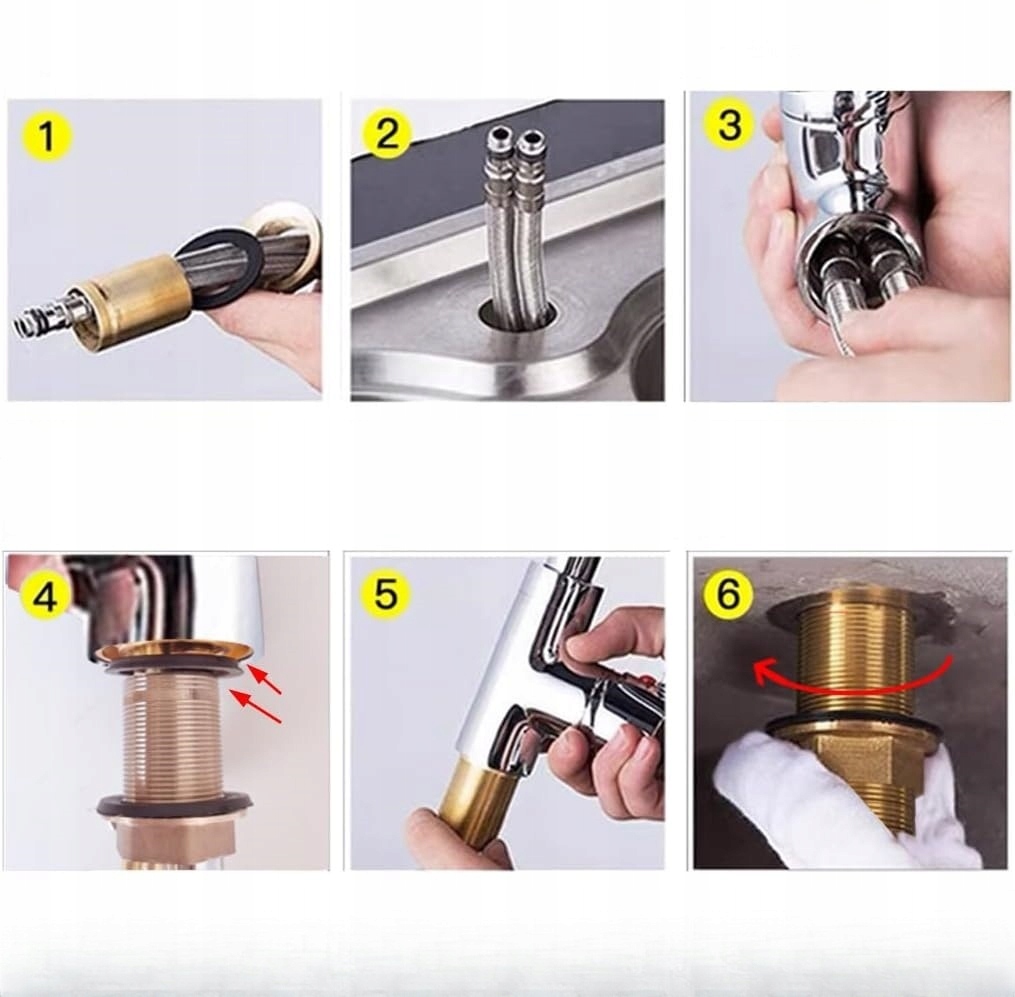 1
2
3
4
5
6