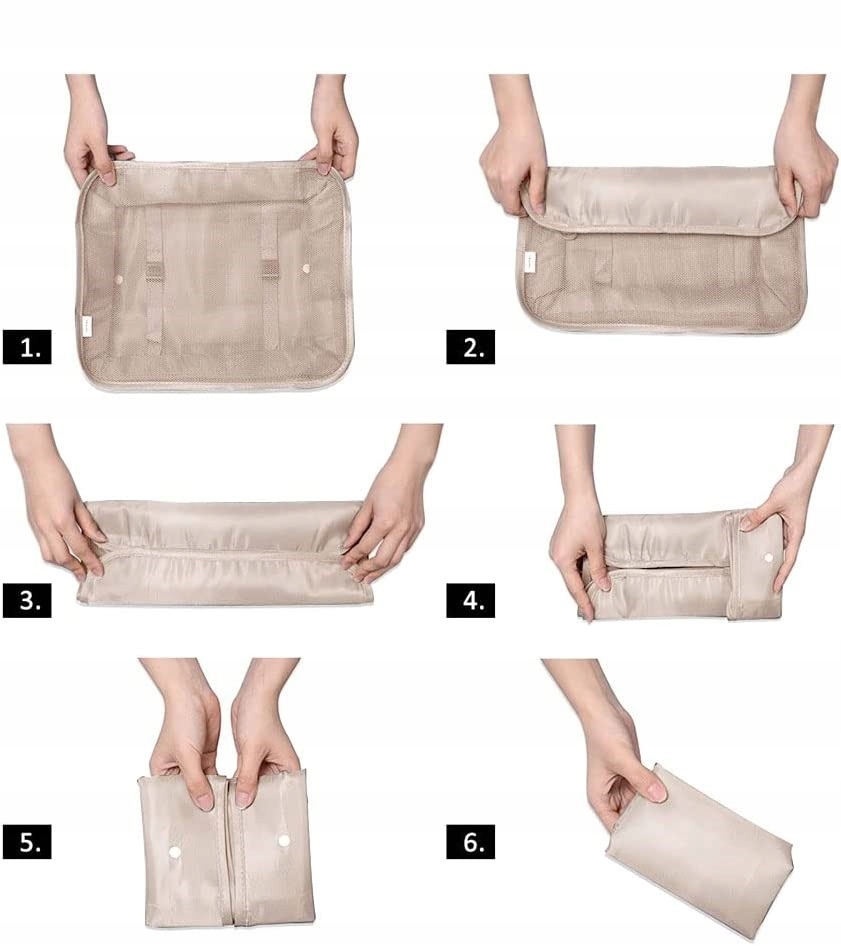 1.

2.

3.

4.

5.

6.