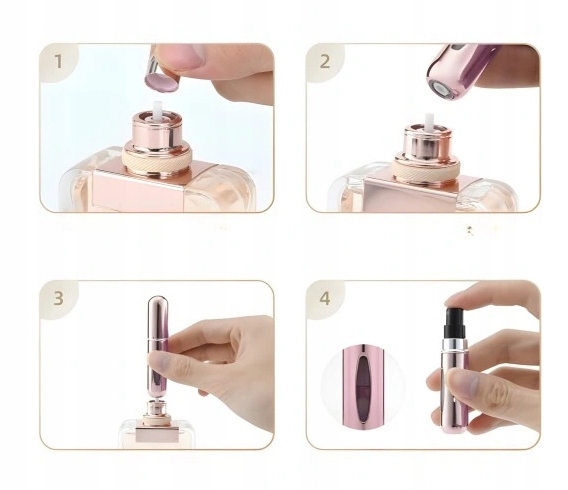 1

2

3

4