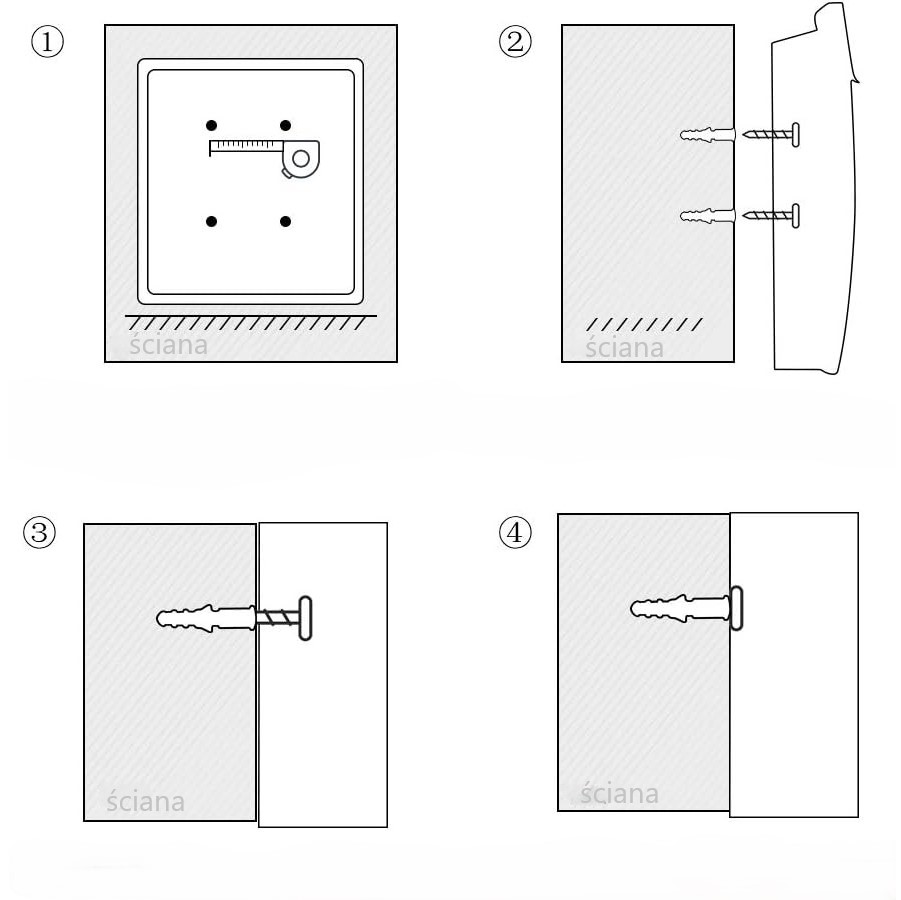 ①

ściana

②

ściana

③

ściana

④

ściana