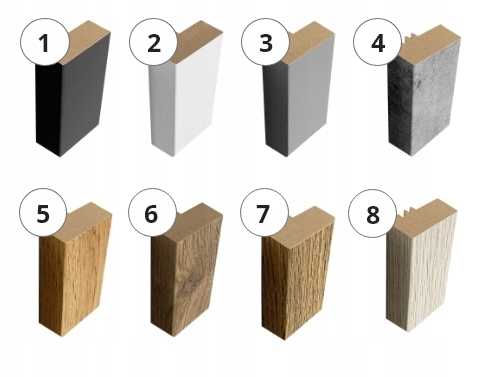 1
2
3
4
5
6
7
8