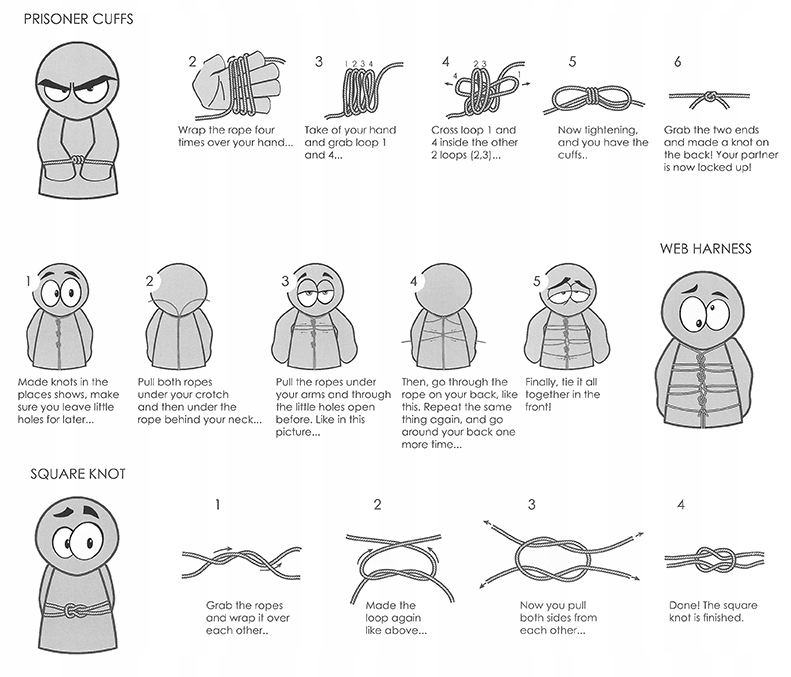 PRISONER CUFFS

2
Wrap the rope four times over your hand...

3
1 2 3 4
Take of your hand and grab loop 1 and 4...

4
2 3
4
1
Cross loop 1 and 4 inside the other 2 loops (2,3)...

5
Now tightening, and you have the cuffs..

6
Grab the two ends and made a knot on the back! Your partner is now locked up!

WEB HARNESS

1
Made knots in the places shows, make sure you leave little holes for later...

2
Pull both ropes under your crotch and then under the rope behind your neck...

3
Pull the ropes under your arms and through the little holes open before. Like in this picture...

4
Then, go through the rope on your back, like this. Repeat the same thing again, and go around your back one more time...

5
Finally, tie it all together in the front!

SQUARE KNOT

1
Grab the ropes and wrap it over each other..

2
Made the loop again like above...

3
Now you pull both sides from each other...

4
Done! The square knot is finished.