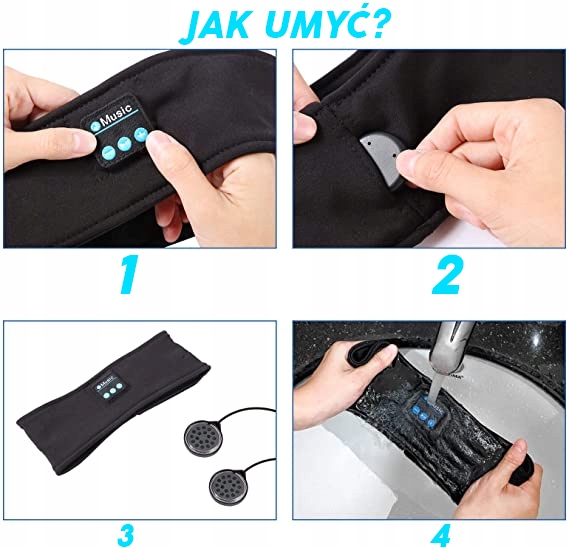 JAK UMYĆ?

Music

1

2

Music

3

4