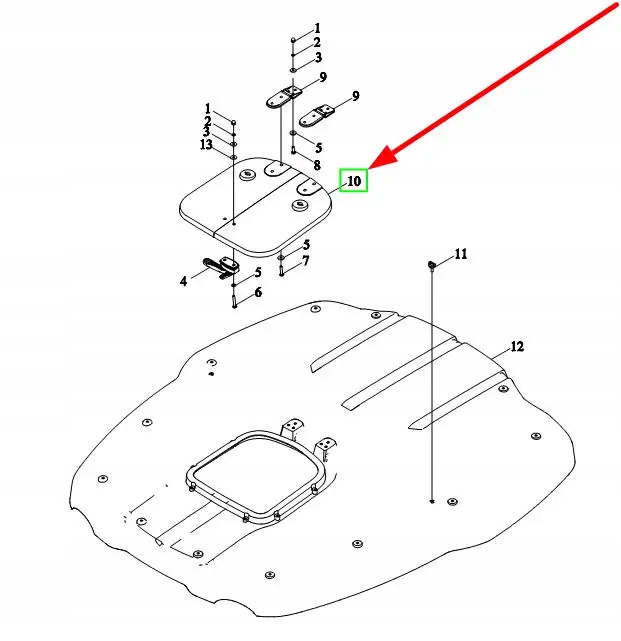 1
2
3
9
9
1
2
3
13
5
8
10
5
7
4
5
6
11
12