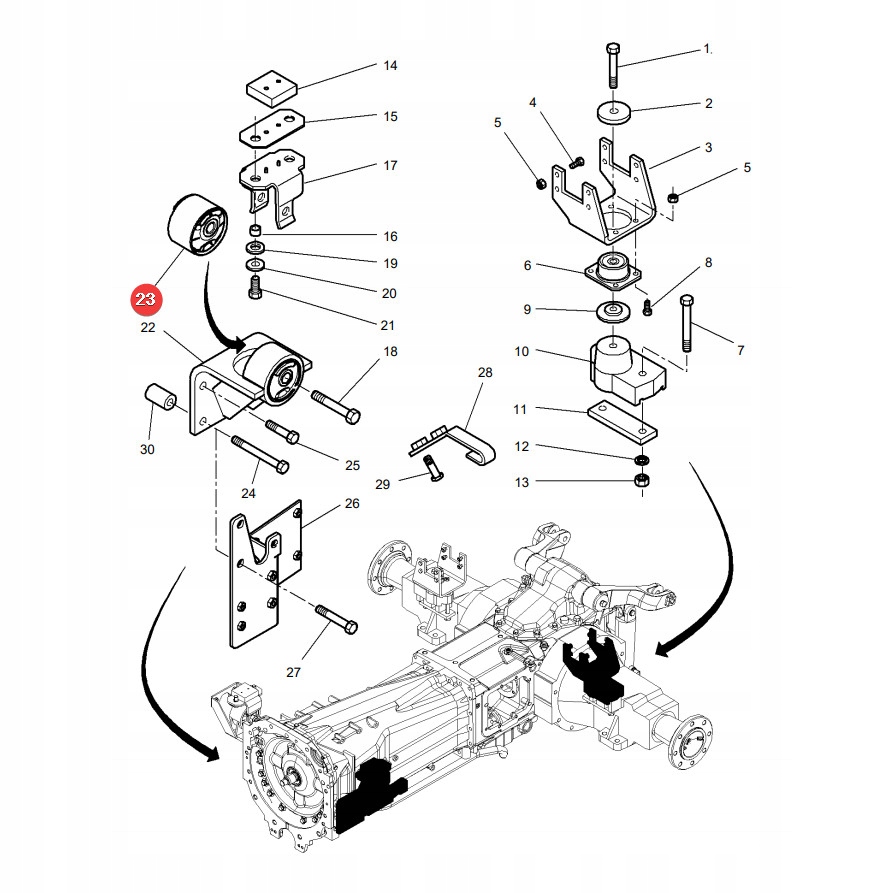 14
15
17
16
19
20
21
23
22
18
30
25
24
26
27
28
29
1.
2
3
4
5
5
6
8
9
7
10
11
12
13