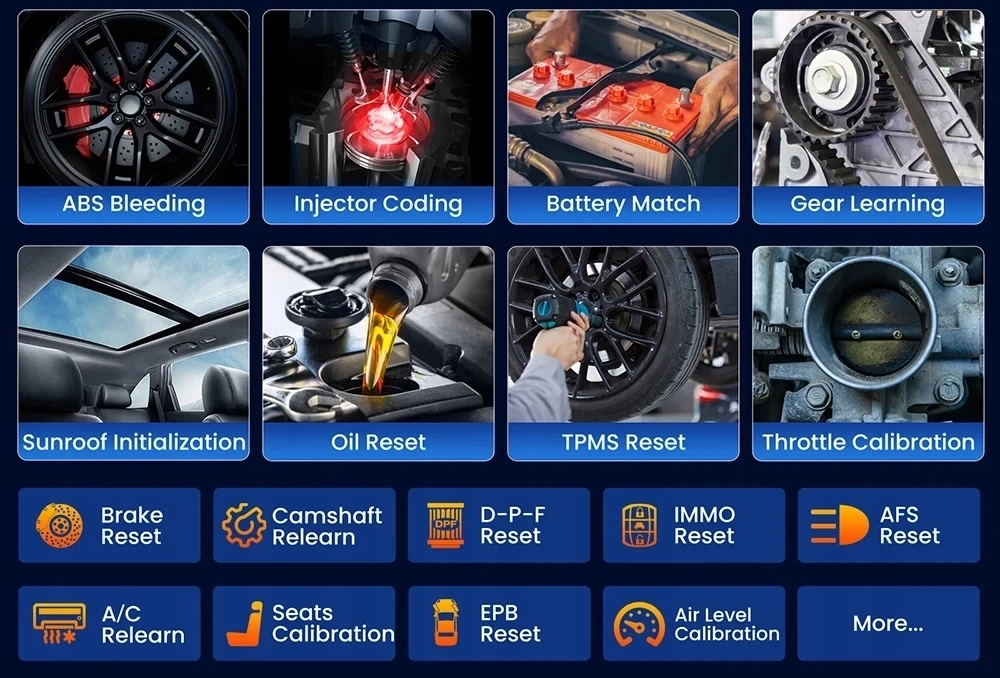 ABS Bleeding

Injector Coding

Battery Match

Gear Learning

Sunroof Initialization

Oil Reset

TPMS Reset

Throttle Calibration

Brake Reset

Camshaft Relearn

DPF

D-P-F Reset

IMMO Reset

AFS Reset

A/C Relearn

Seats Calibration

EPB Reset

Air Level Calibration

More...