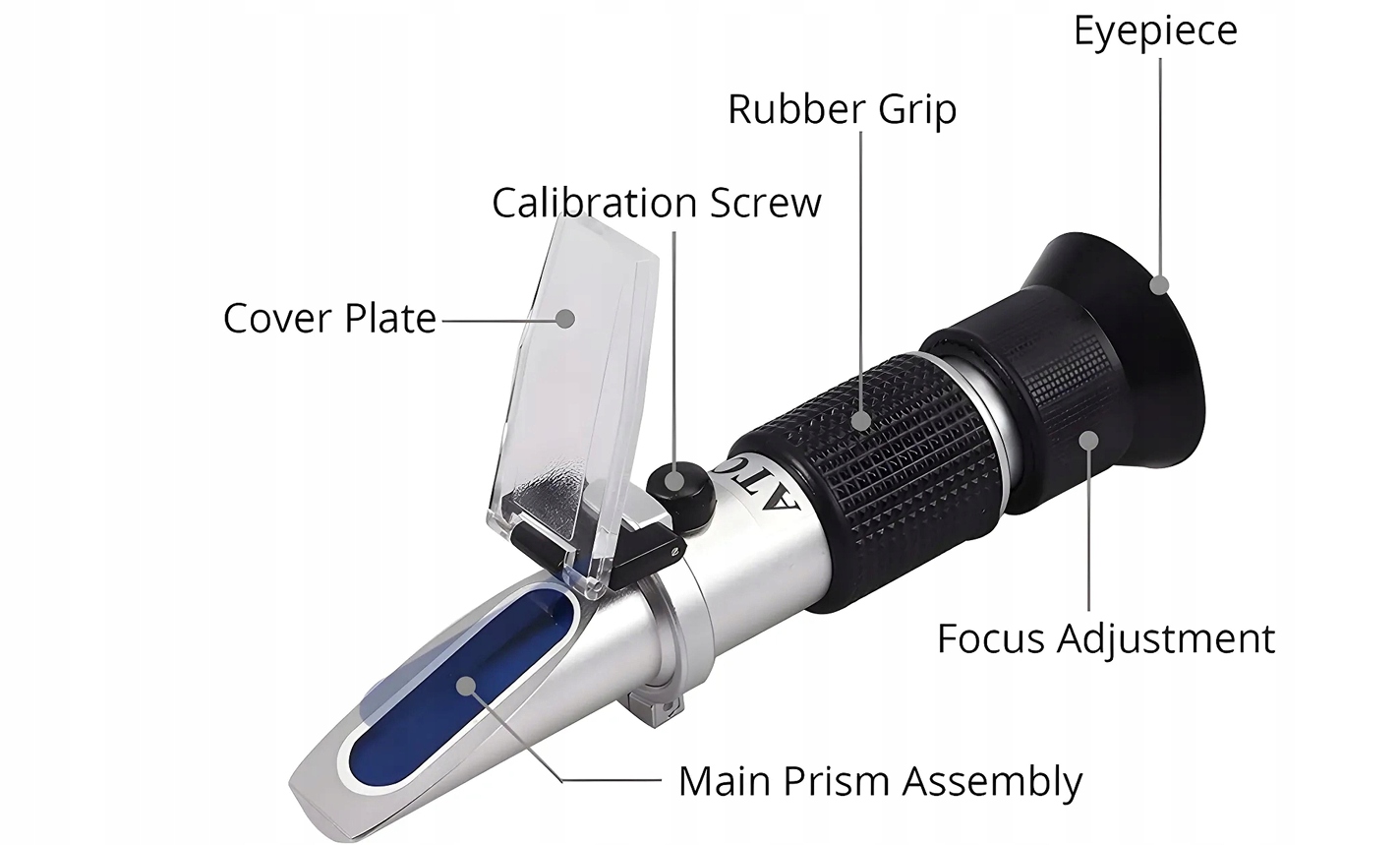 Eyepiece

Rubber Grip

Calibration Screw

Cover Plate

ATC

Focus Adjustment

Main Prism Assembly