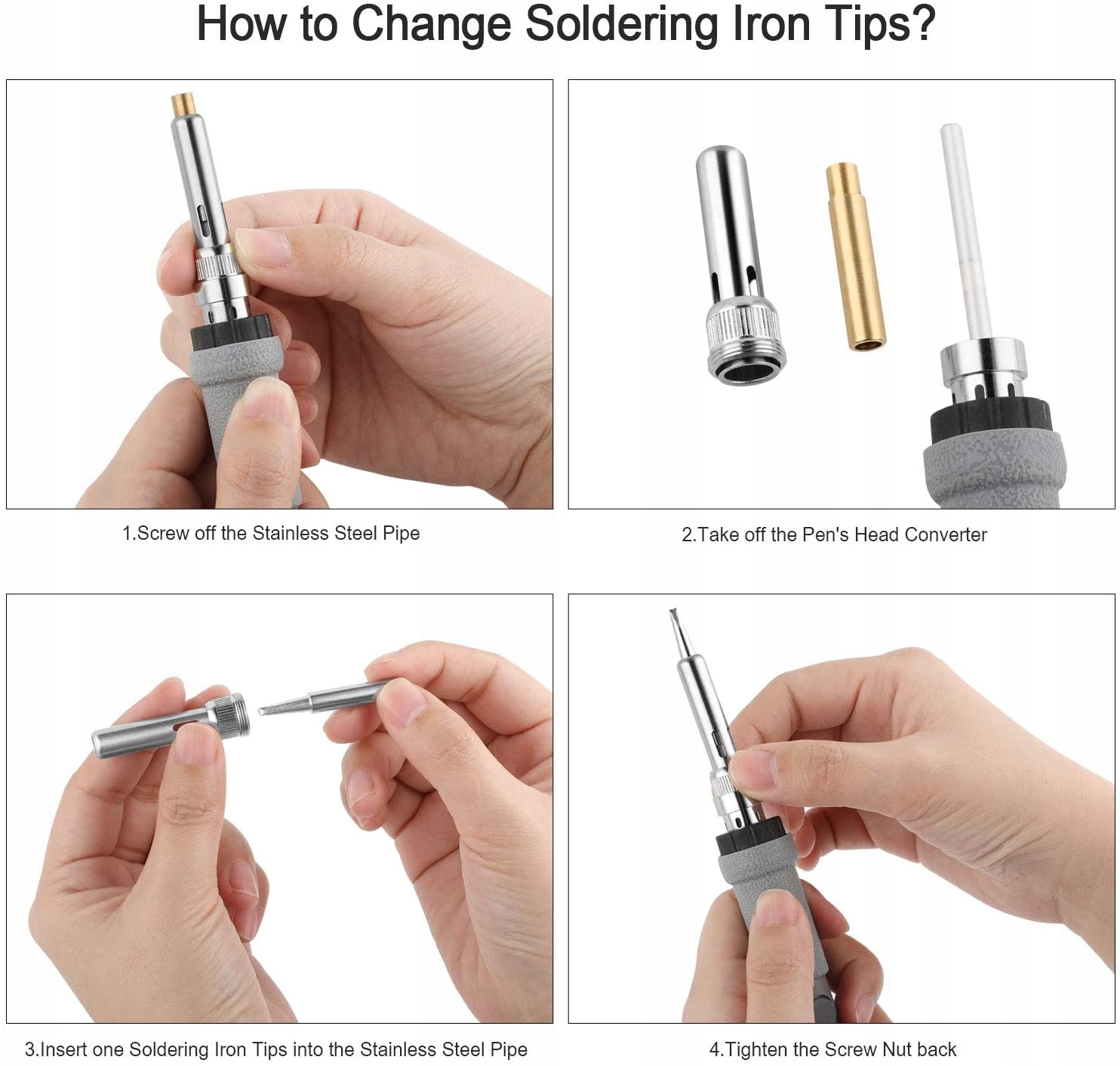 How to Change Soldering Iron Tips?

1.Screw off the Stainless Steel Pipe

2.Take off the Pen's Head Converter

3.Insert one Soldering Iron Tips into the Stainless Steel Pipe

4.Tighten the Screw Nut back