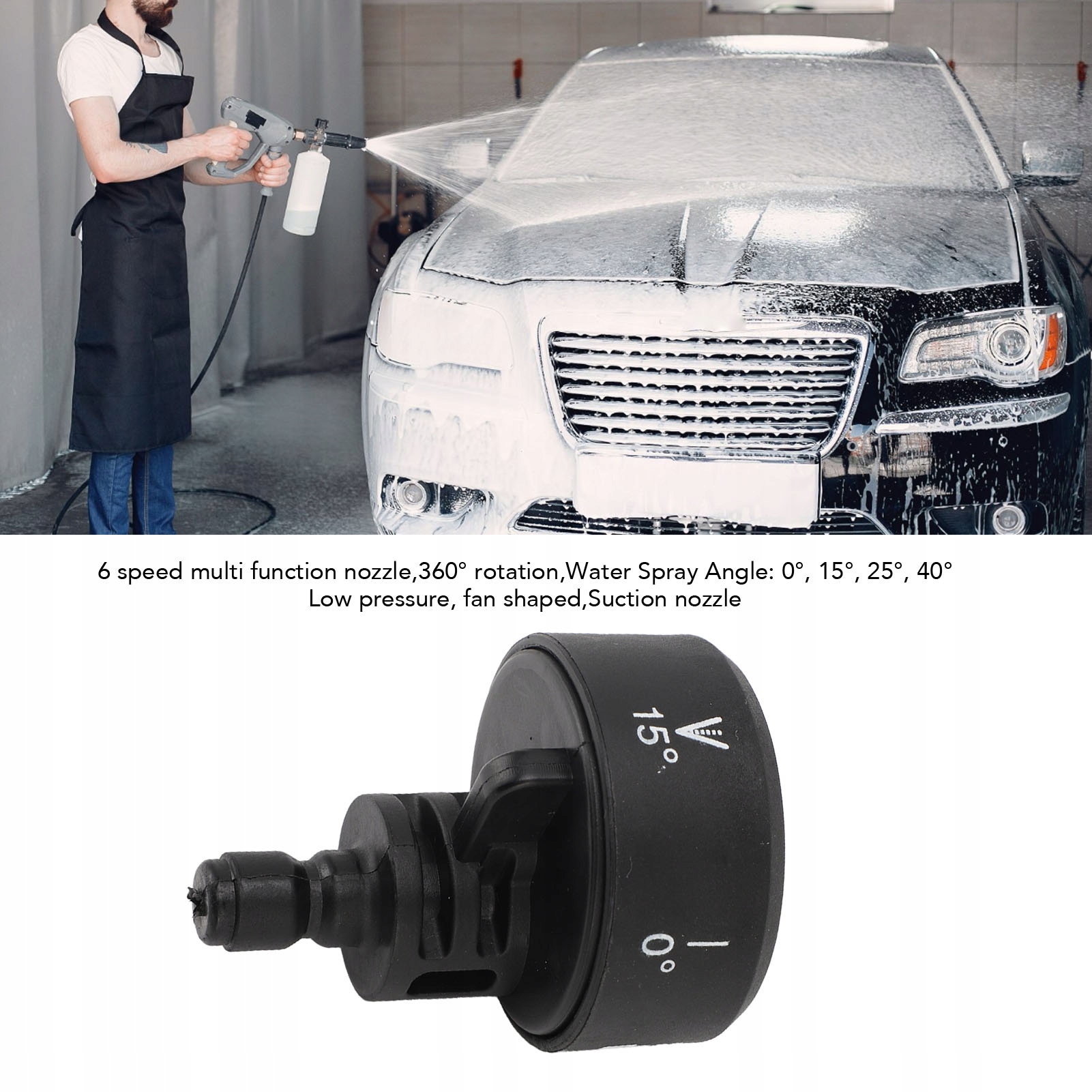 6 speed multi function nozzle,360° rotation,Water Spray Angle: 0°, 15°, 25°, 40°
Low pressure, fan shaped,Suction nozzle

15°

0°