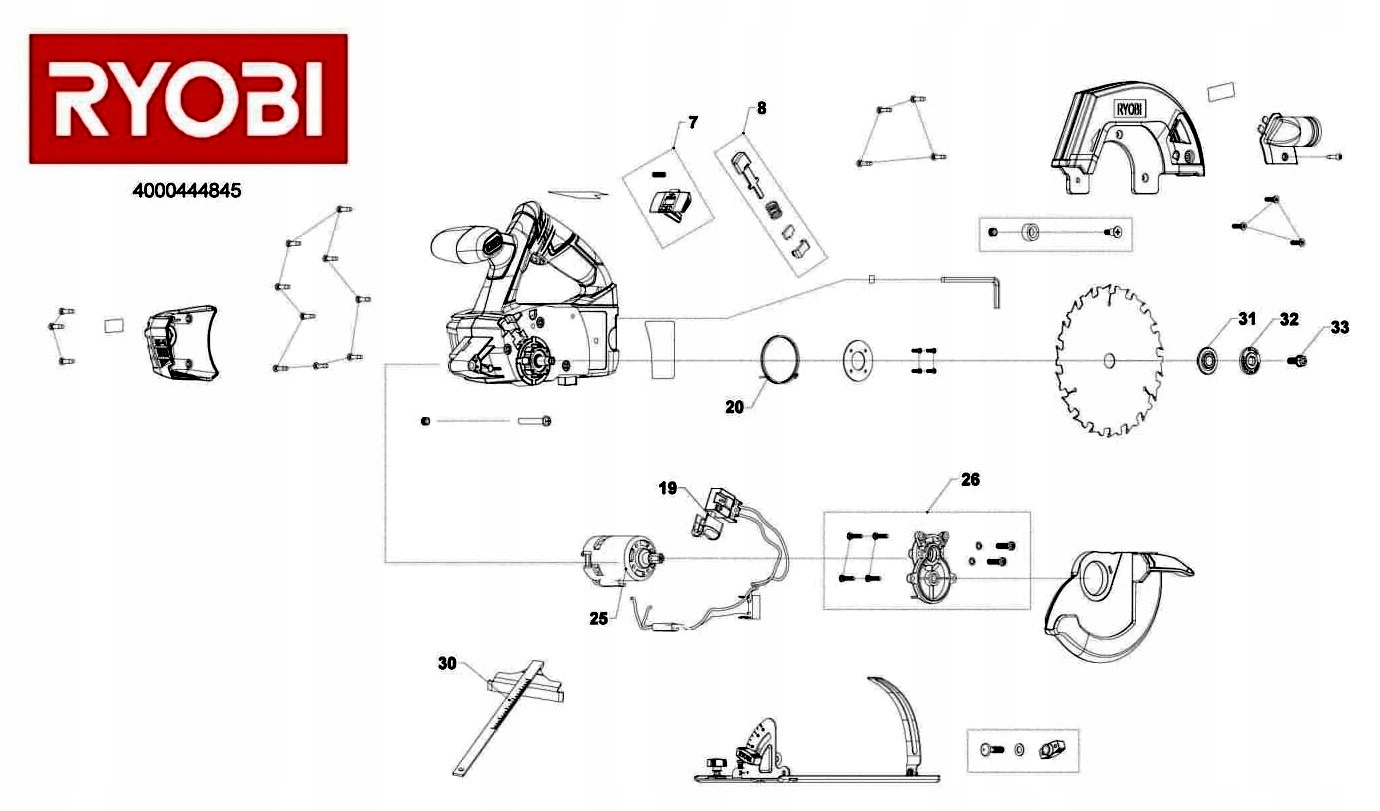 RYOBI

4000444845

7
8
RYOBI
31
32
33
20
19
26
25
30