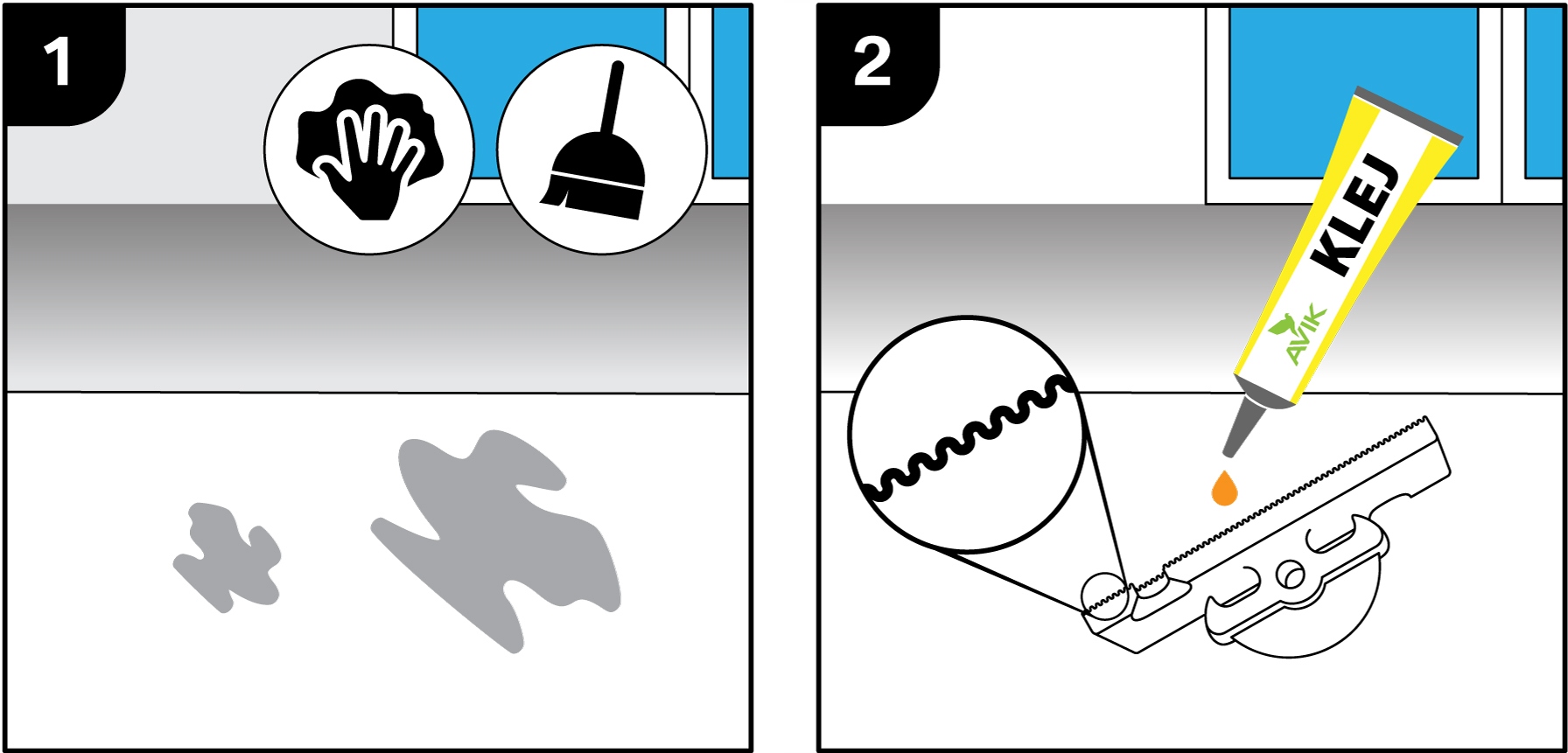 1

2

KLEJ

AVIK