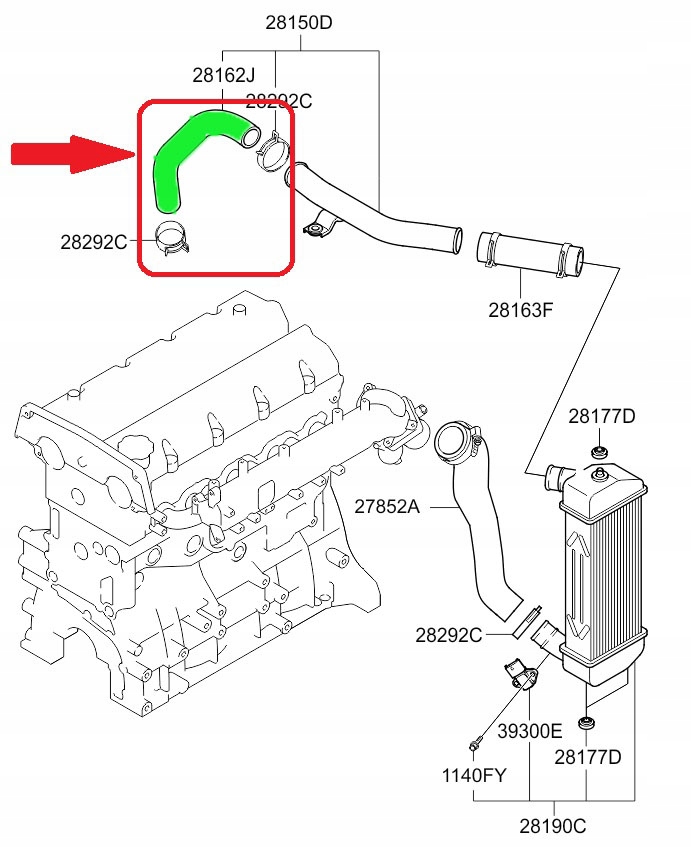 28150D
28162J
28292C
28292C
28163F
28177D
27852A
28292C
39300E
28177D
1140FY
28190C