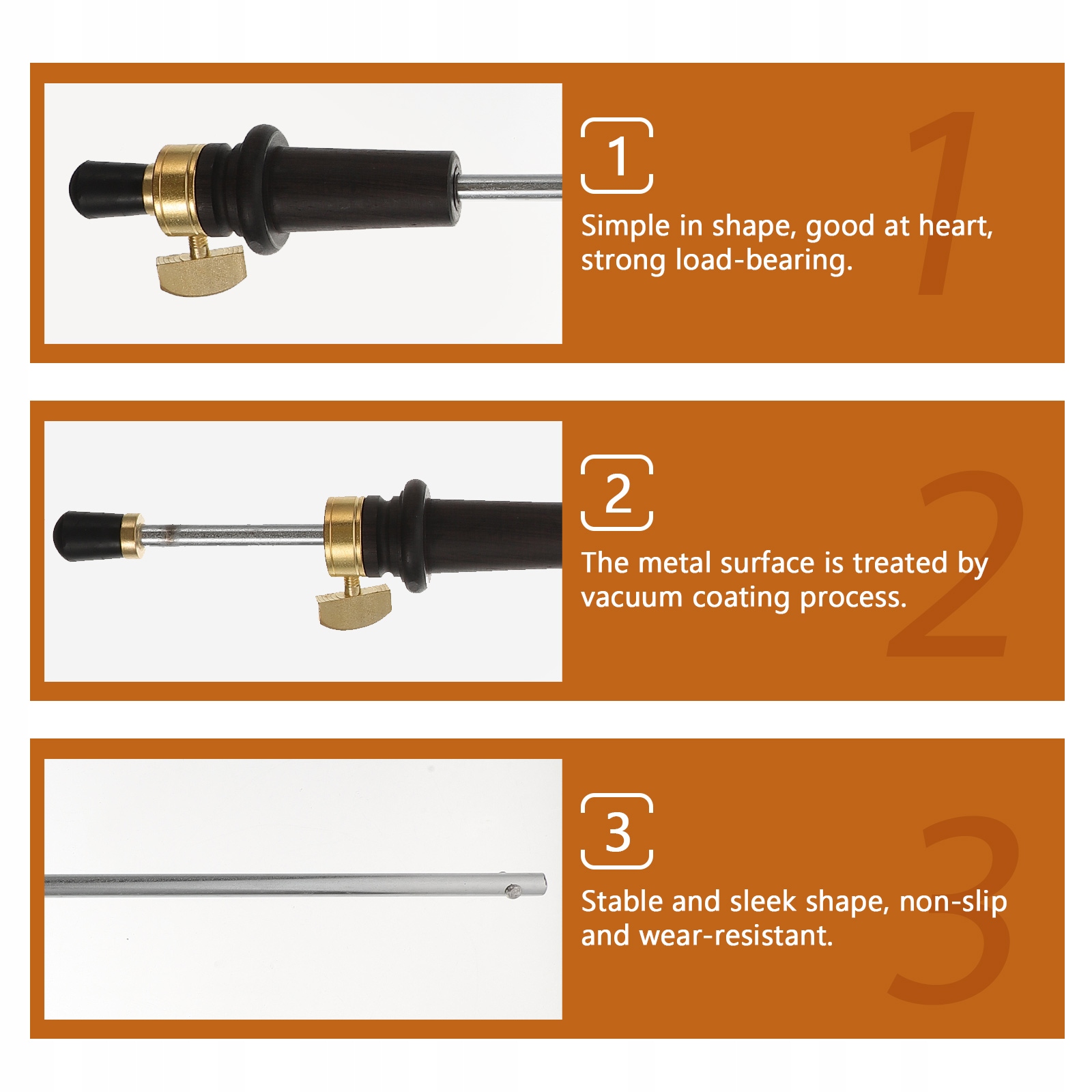 1
1
Simple in shape, good at heart, strong load-bearing.

2
2
The metal surface is treated by vacuum coating process.

3
3
Stable and sleek shape, non-slip and wear-resistant.