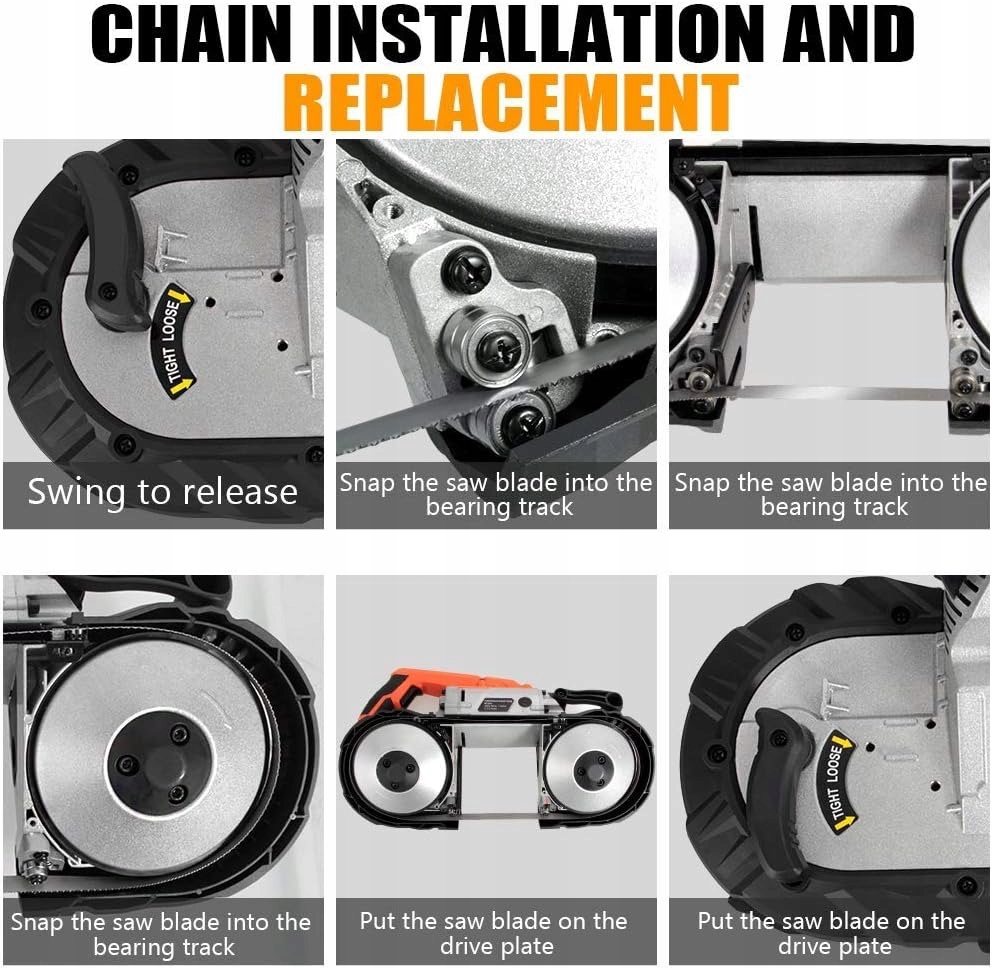 CHAIN INSTALLATION AND REPLACEMENT

TIGHT LOOSE

Swing to release

Snap the saw blade into the bearing track

Snap the saw blade into the bearing track

Snap the saw blade into the bearing track

Put the saw blade on the drive plate

TIGHT LOOSE

Put the saw blade on the drive plate