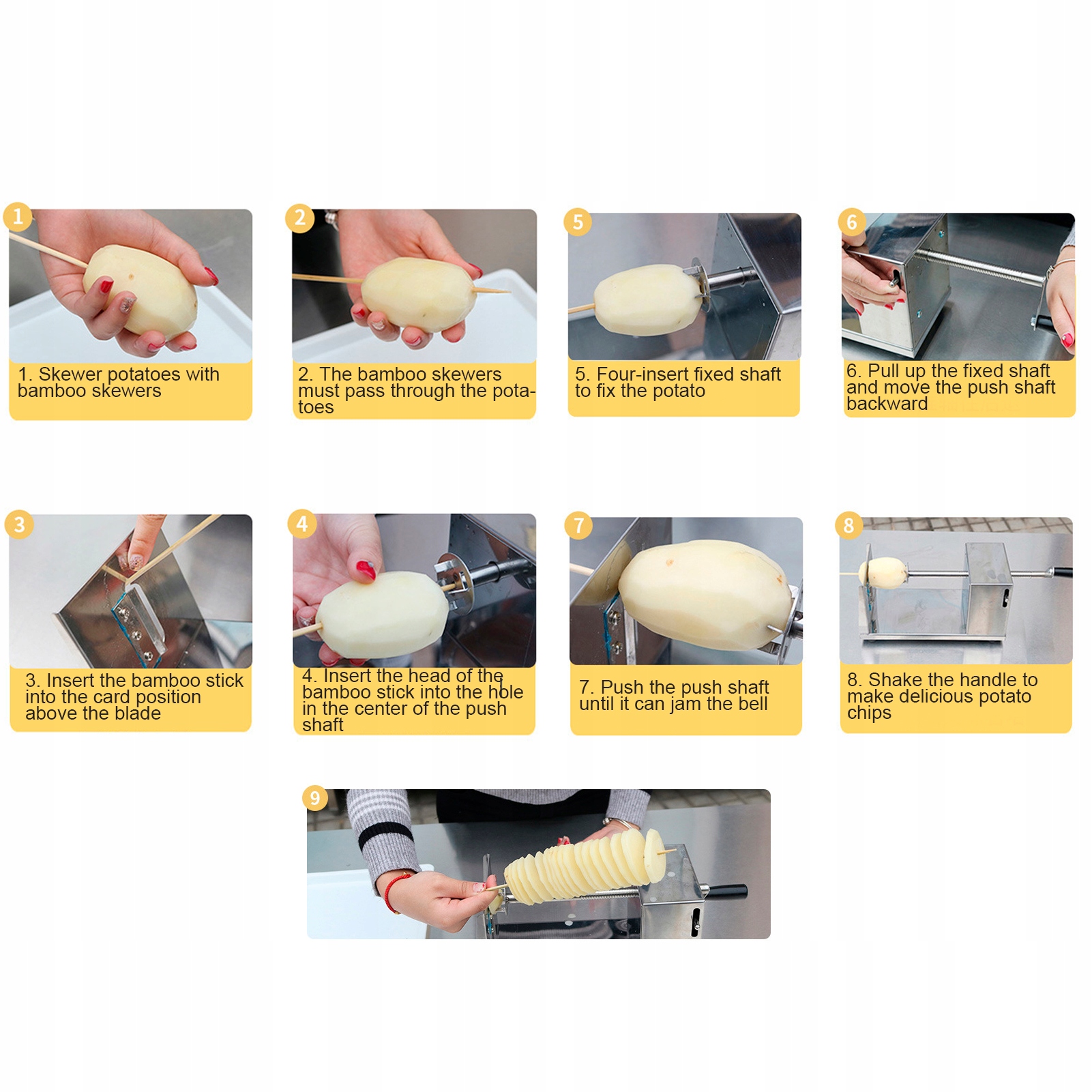 1
1. Skewer potatoes with bamboo skewers

2
2. The bamboo skewers must pass through the potatoes

5
5. Four-insert fixed shaft to fix the potato

6
6. Pull up the fixed shaft and move the push shaft backward

3
3. Insert the bamboo stick into the card position above the blade

4
4. Insert the head of the bamboo stick into the hole in the center of the push shaft

7
7. Push the push shaft until it can jam the bell

8
8. Shake the handle to make delicious potato chips

9