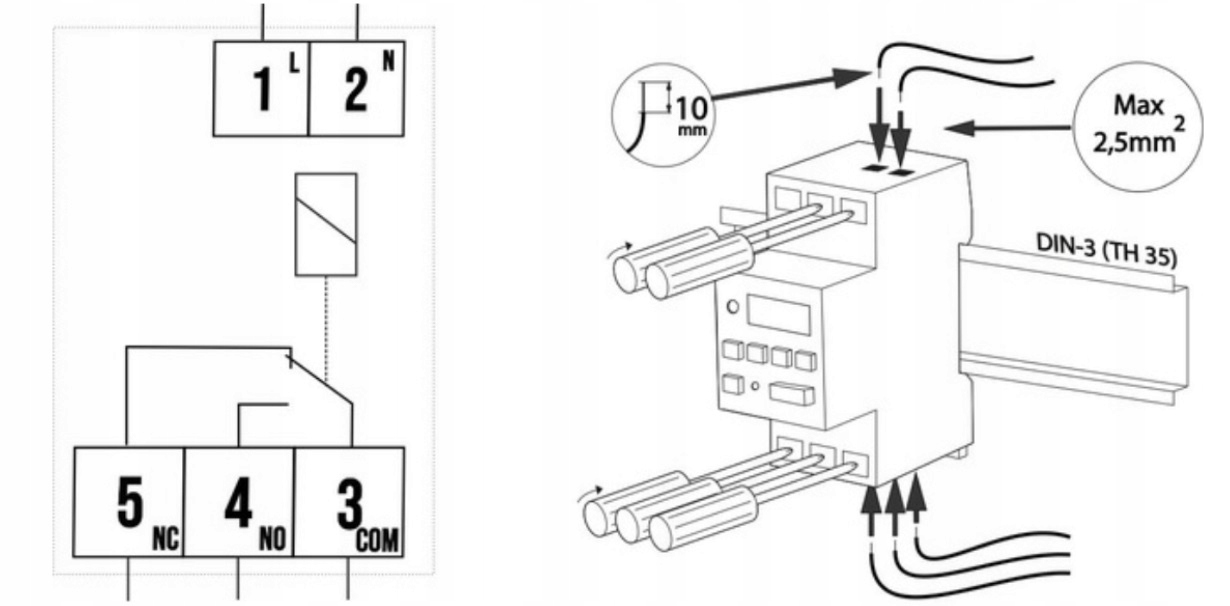 1 L 2 N

5 NC 4 NO 3 COM

10 mm

Max 2,5mm$^2$

DIN-3 (TH 35)