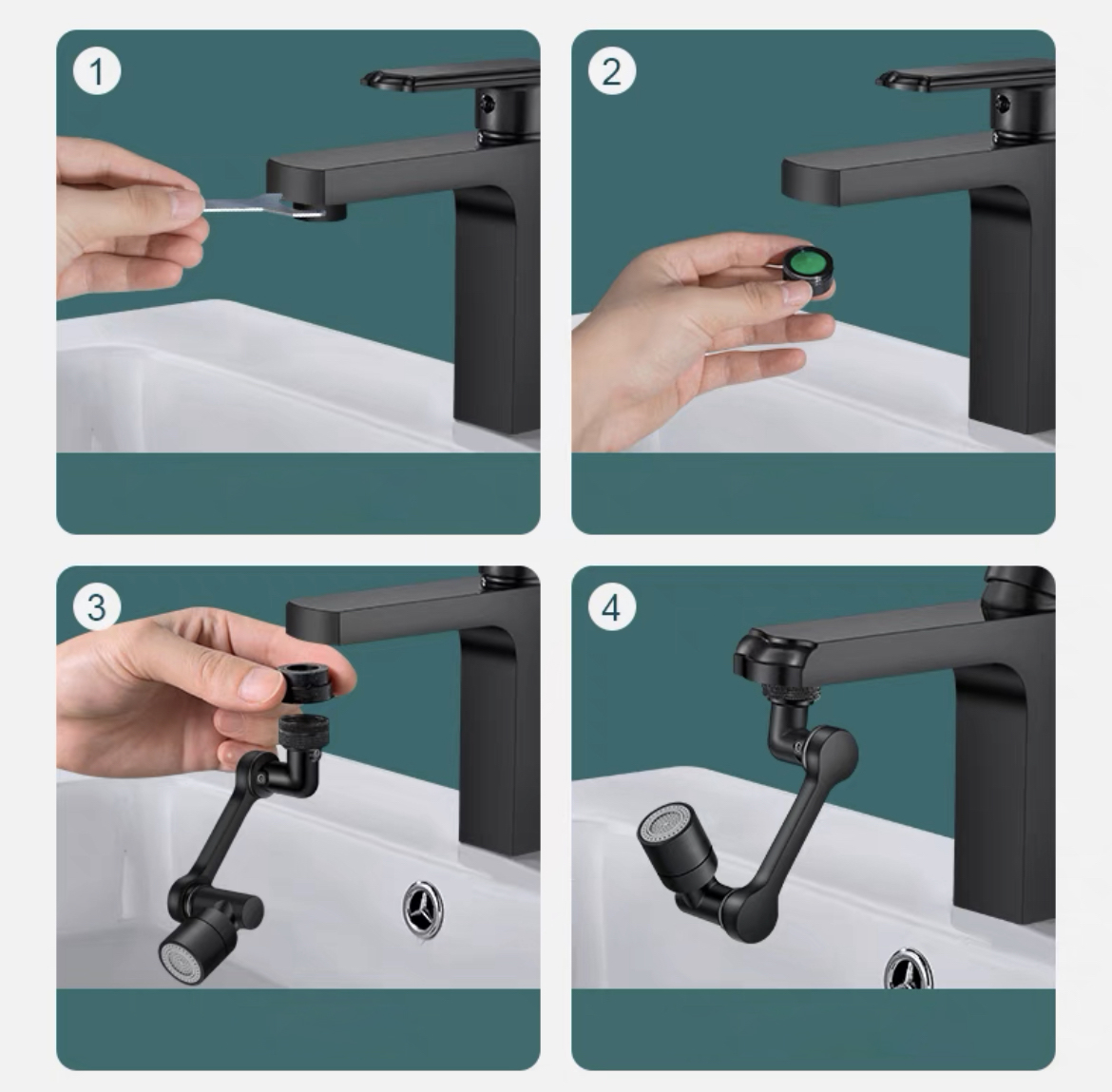 1

2

3

4