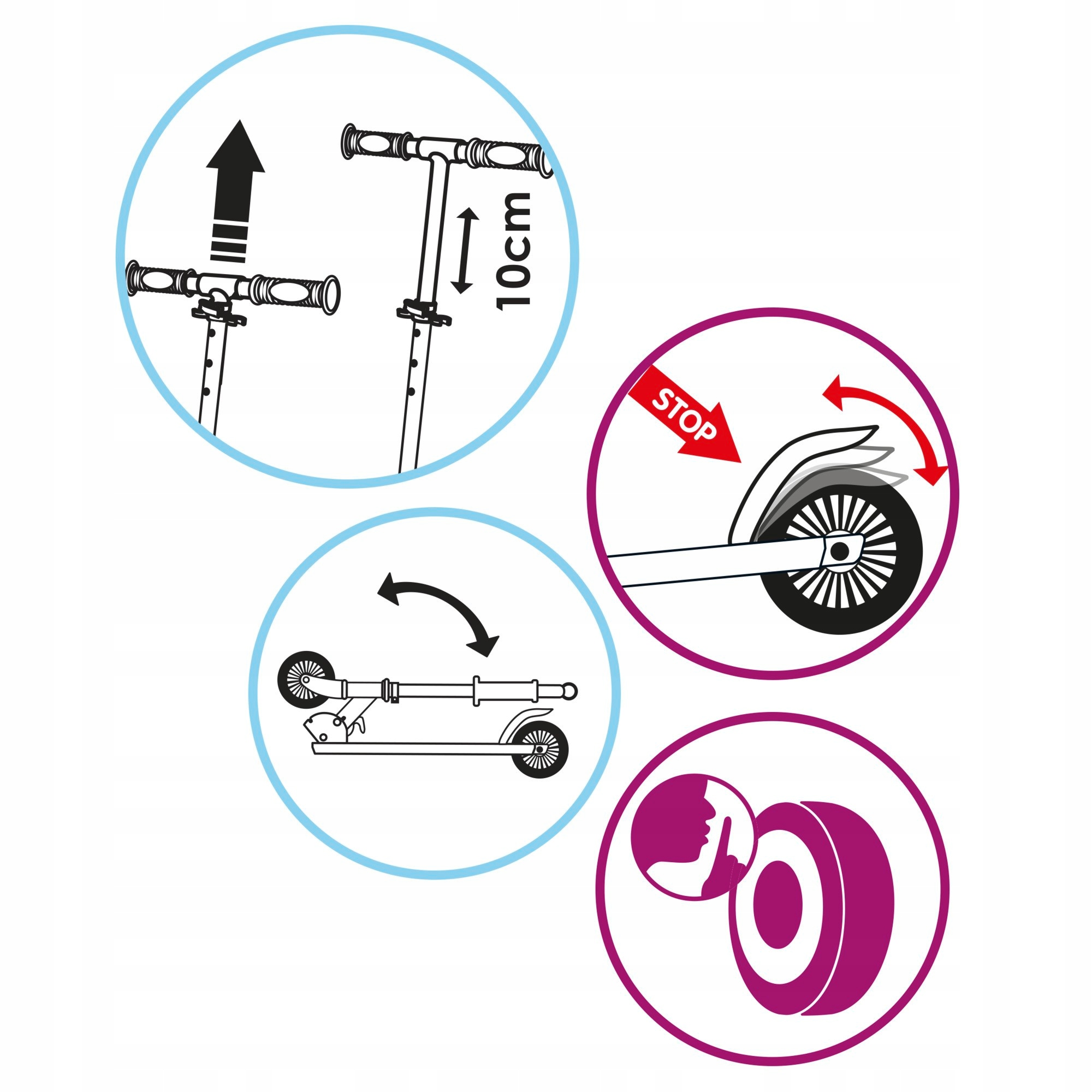 10cm

STOP