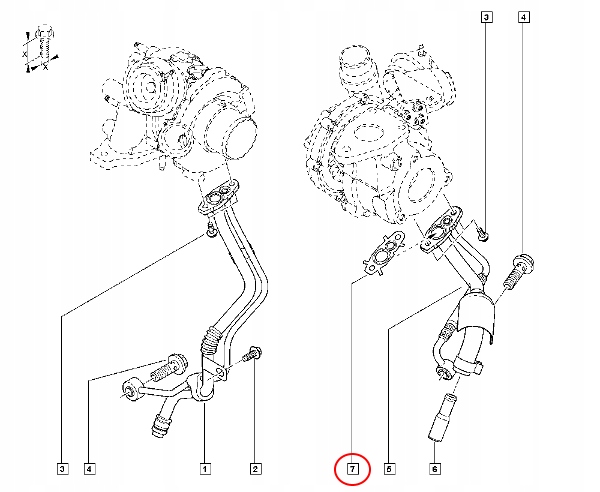 X
X
3
4
3
4
1
2
7
5
6