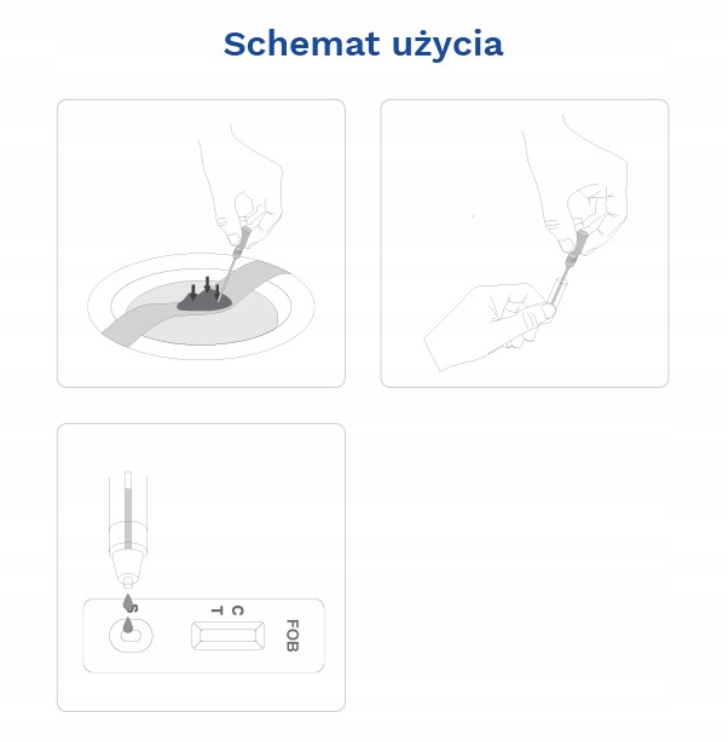 Schemat użycia

S

C
T

FOB