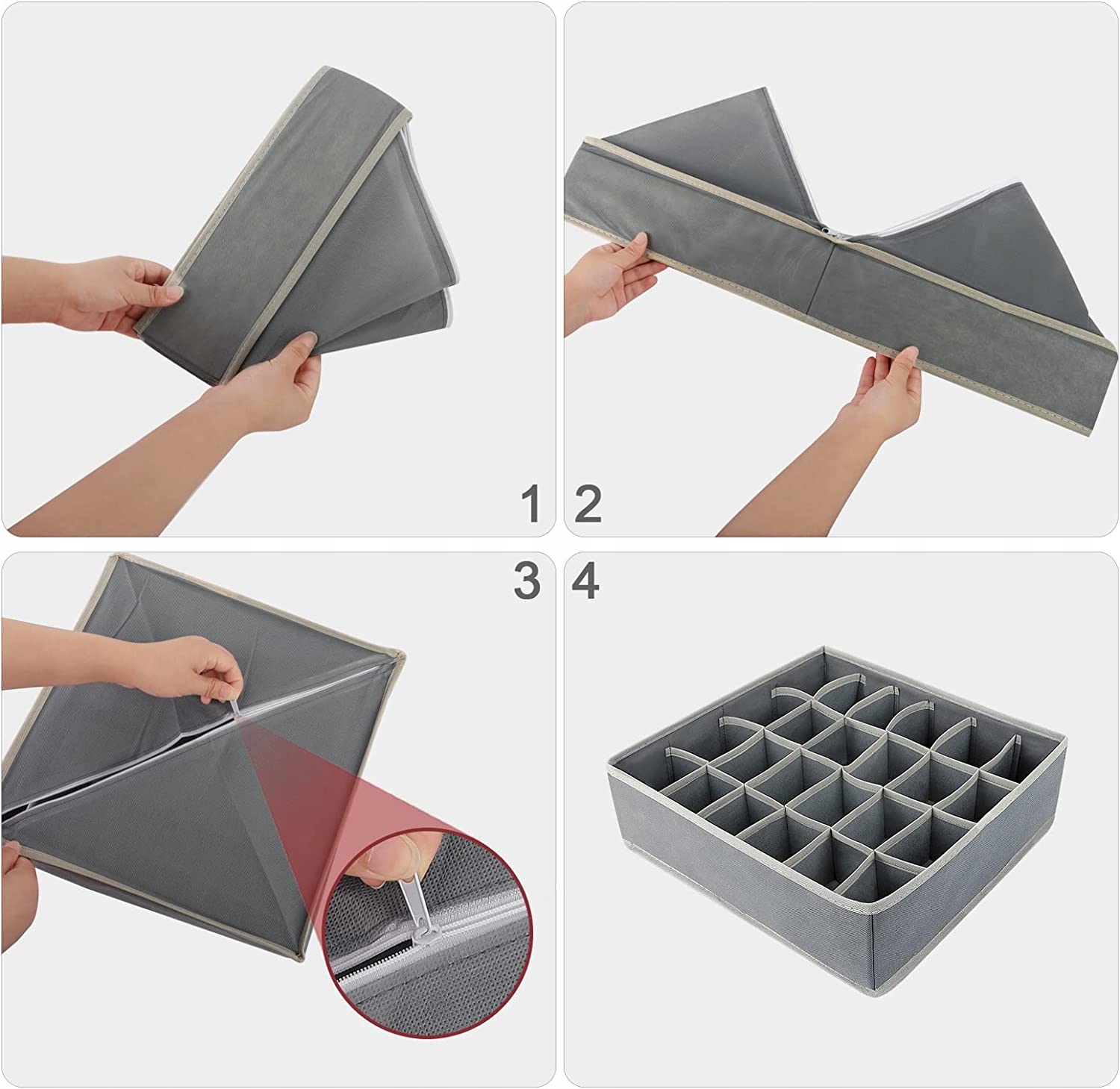 1
2
3
4