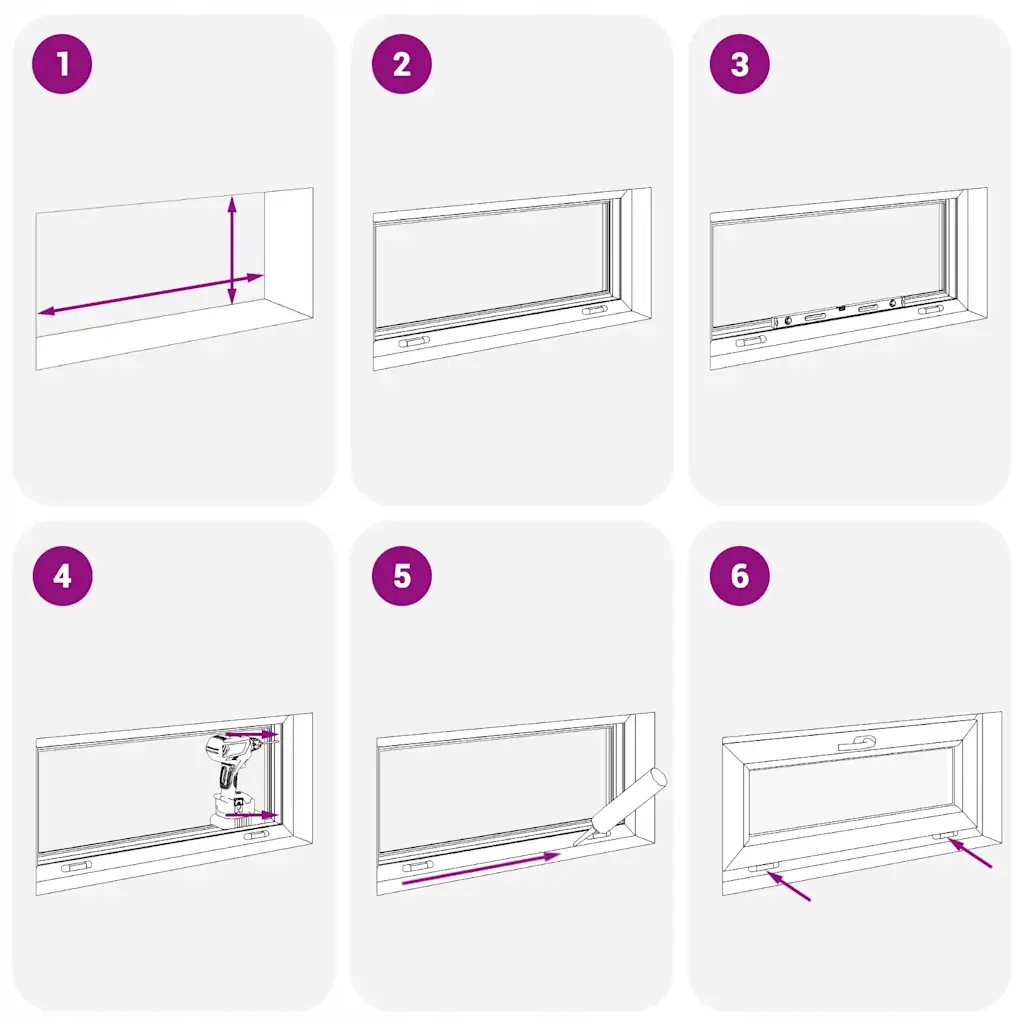 1

2

3

4

5

6