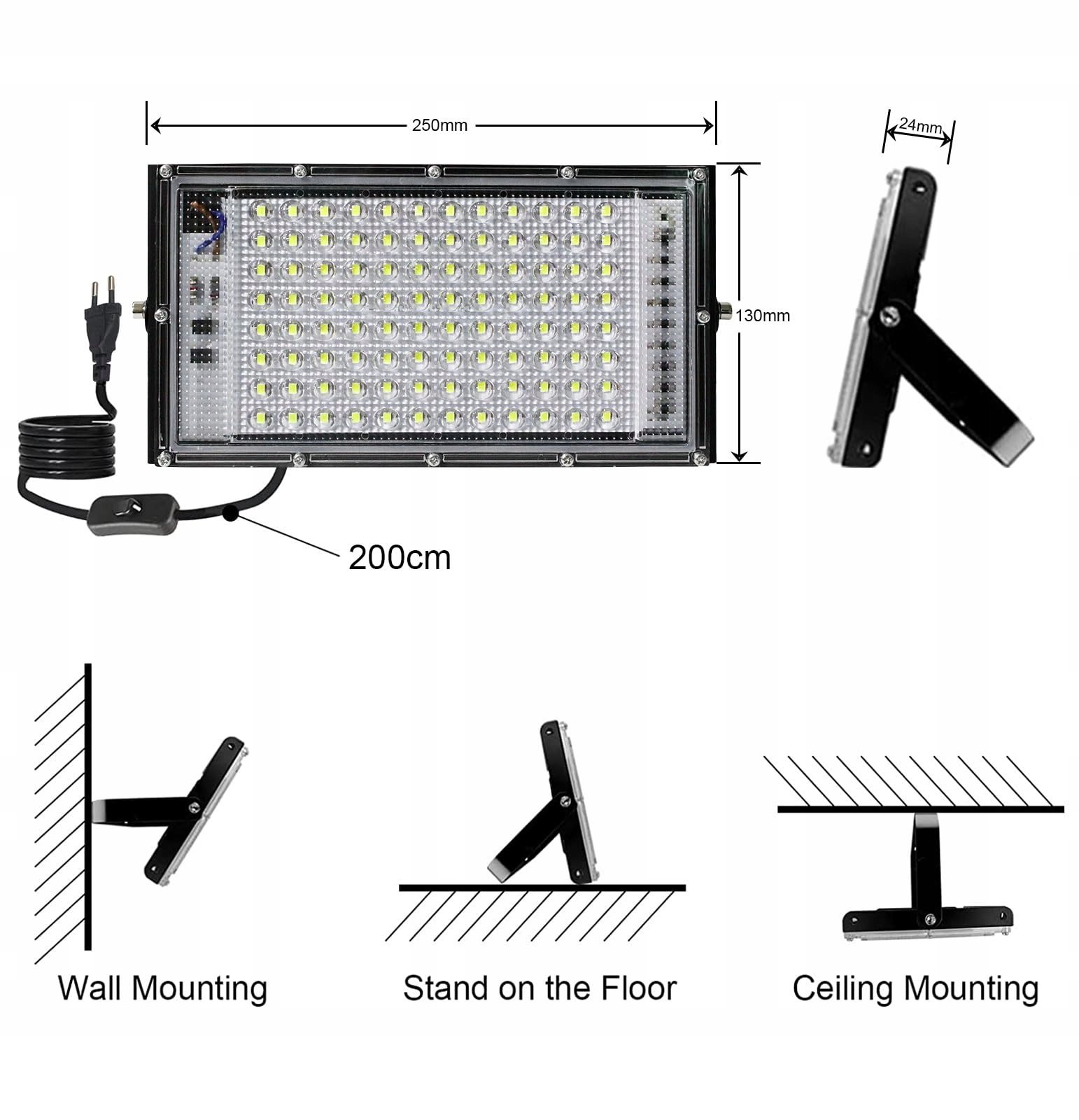 250mm

24mm

130mm

200cm

Wall Mounting

Stand on the Floor

Ceiling Mounting