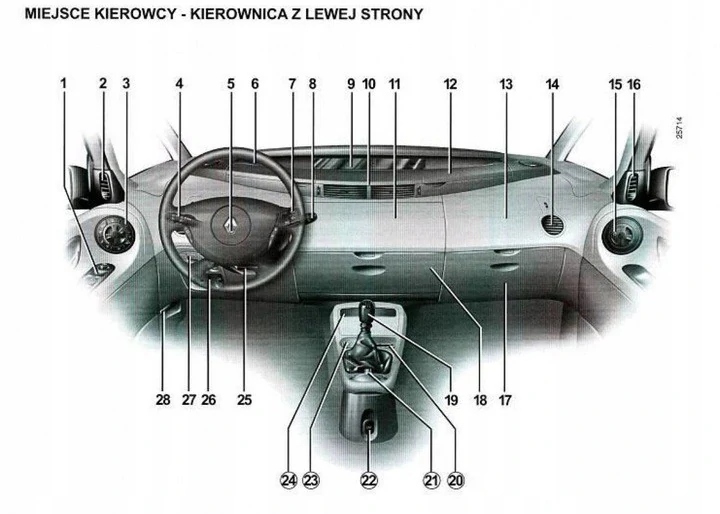 MIEJSCE KIEROWCY - KIEROWNICA Z LEWEJ STRONY

1 2 3 4 5 6 7 8 9 10 11 12 13 14 15 16

25714

28 27 26 25 19 18 17

24 23 22 21 20