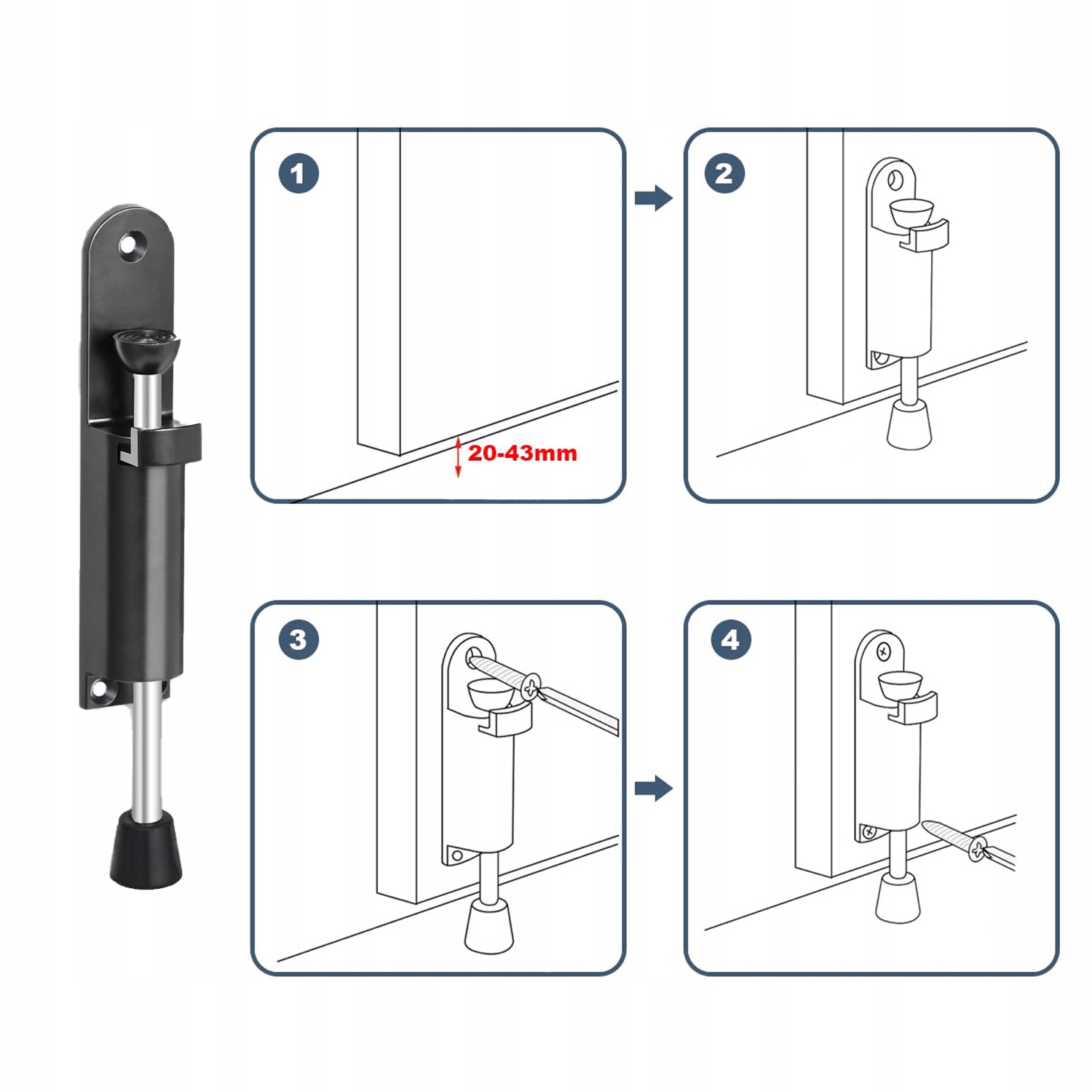 1

20-43mm

2

3

4