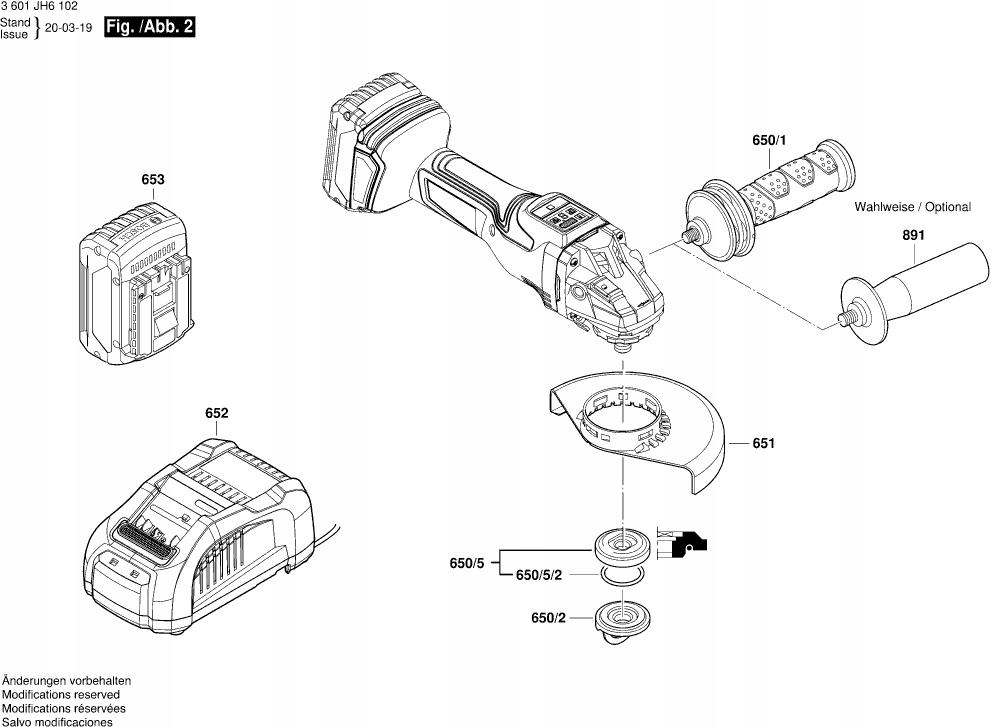 3 601 JH6 102
Stand
Issue } 20-03-19 Fig. /Abb. 2

653

650/1

Wahlweise / Optional

891

652

651

650/5
650/5/2

650/2

Änderungen vorbehalten
Modifications reserved
Modifications réservées
Salvo modificaciones